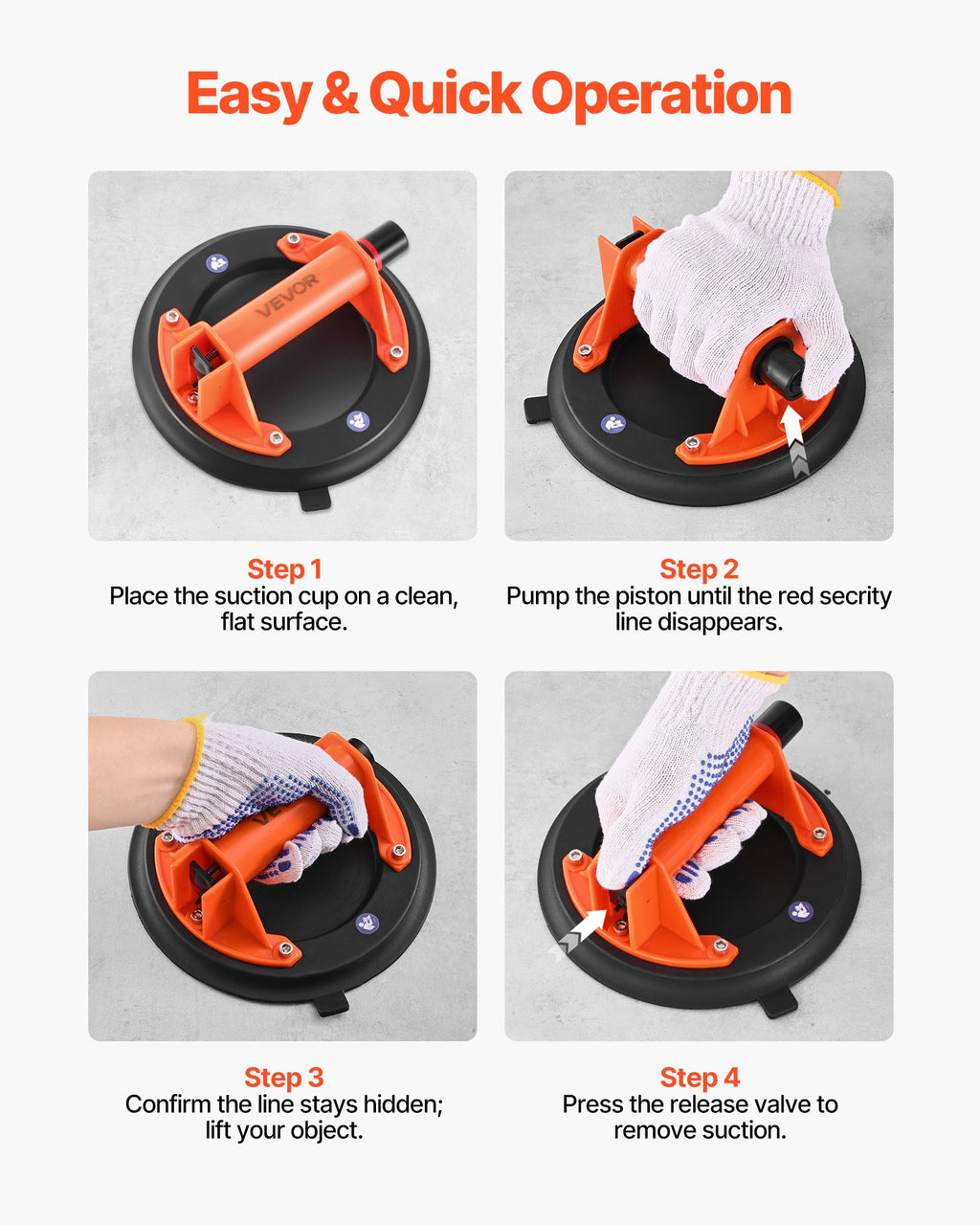 Easy & Quick Operation

VEVOR

Step 1
Place the suction cup on a clean, flat surface.

Step 2
Pump the piston until the red secrity line disappears.

Step 3
Confirm the line stays hidden; lift your object.

Step 4
Press the release valve to remove suction.