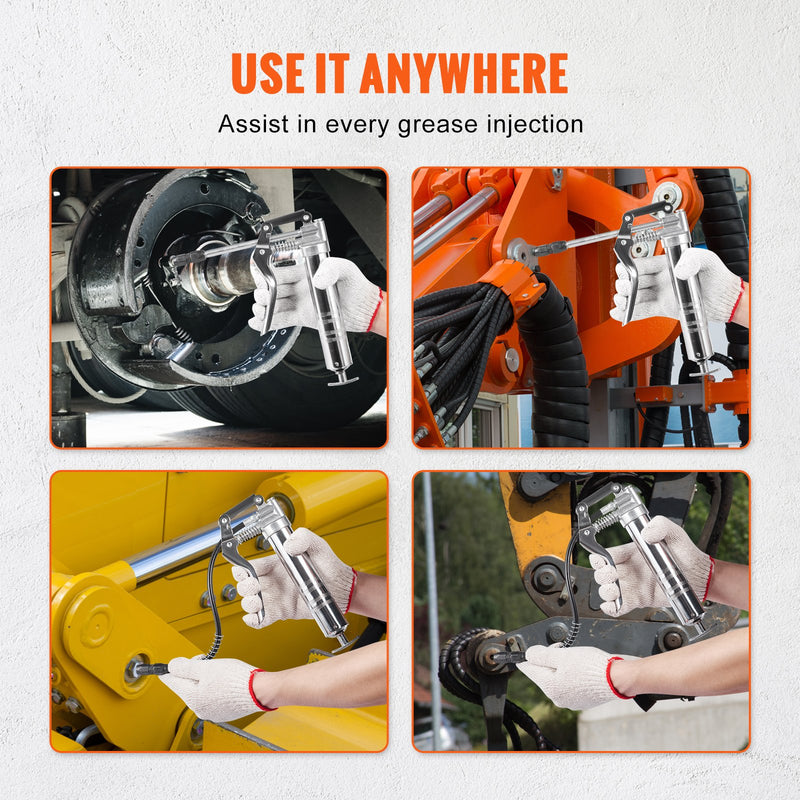 USE IT ANYWHERE

Assist in every grease injection