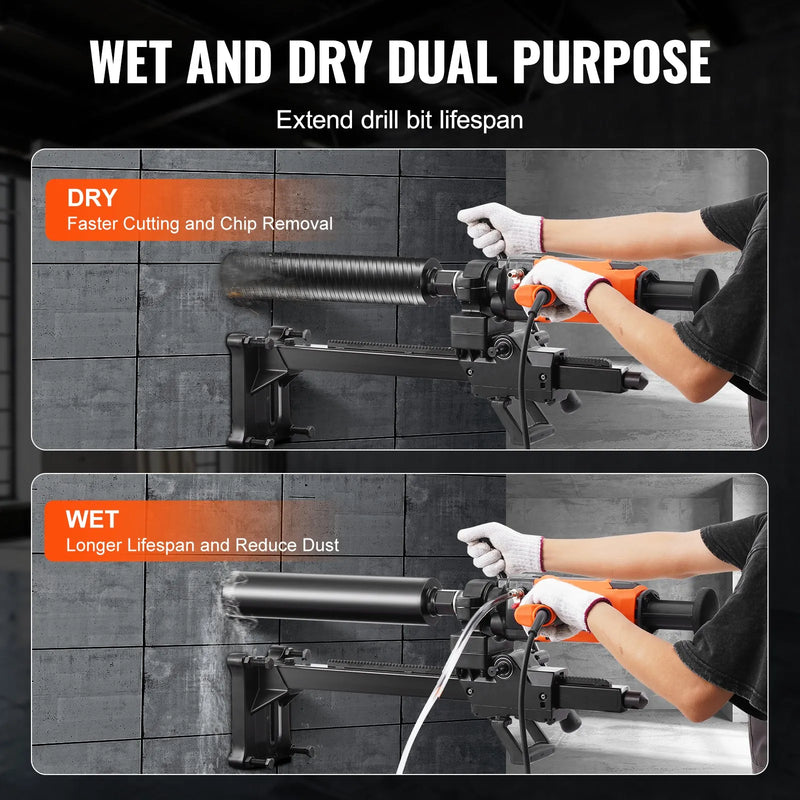 WET AND DRY DUAL PURPOSE

Extend drill bit lifespan

DRY
Faster Cutting and Chip Removal

WET
Longer Lifespan and Reduce Dust