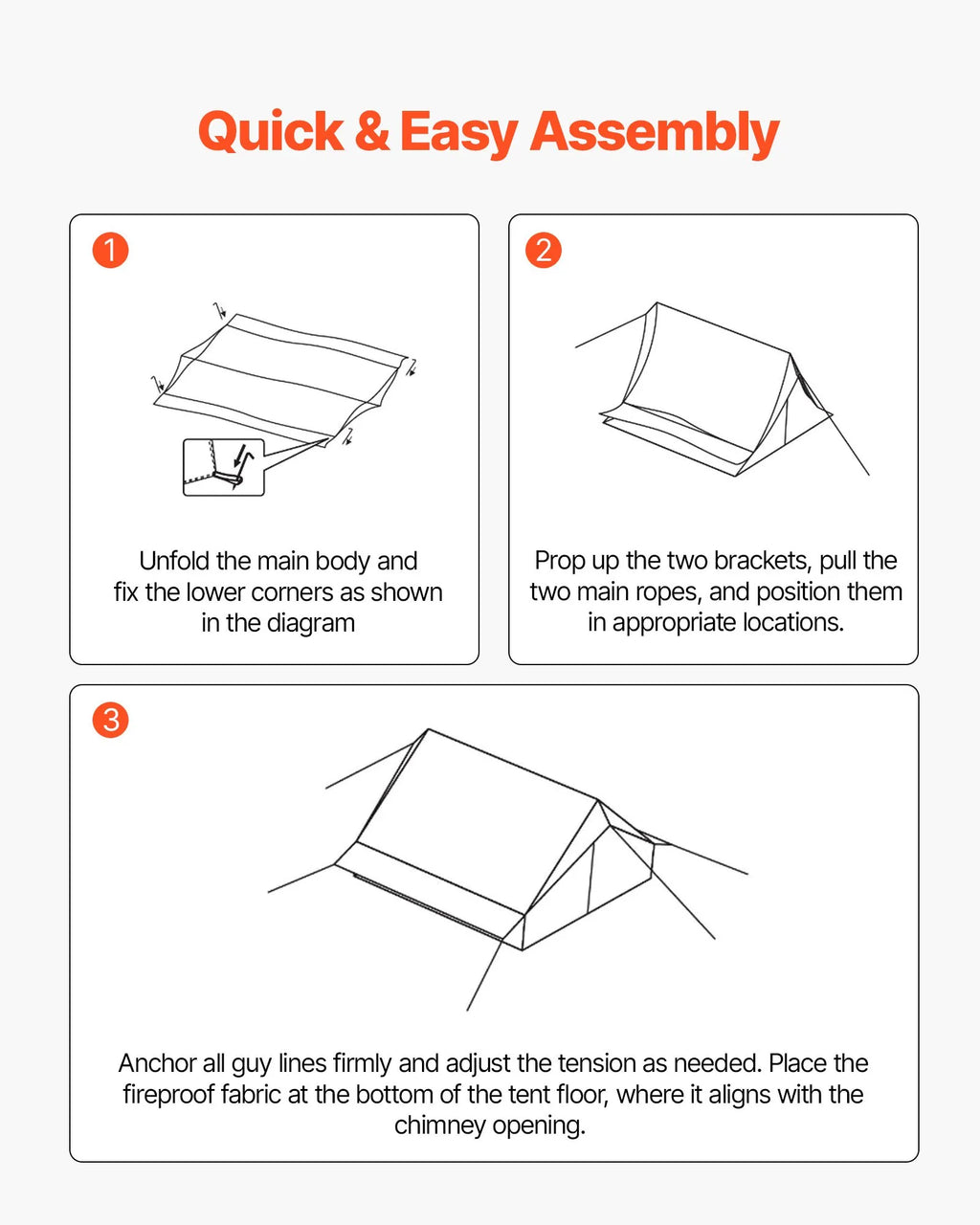 Quick & Easy Assembly

1

Unfold the main body and fix the lower corners as shown in the diagram

2

Prop up the two brackets, pull the two main ropes, and position them in appropriate locations.

3

Anchor all guy lines firmly and adjust the tension as needed. Place the fireproof fabric at the bottom of the tent floor, where it aligns with the chimney opening.