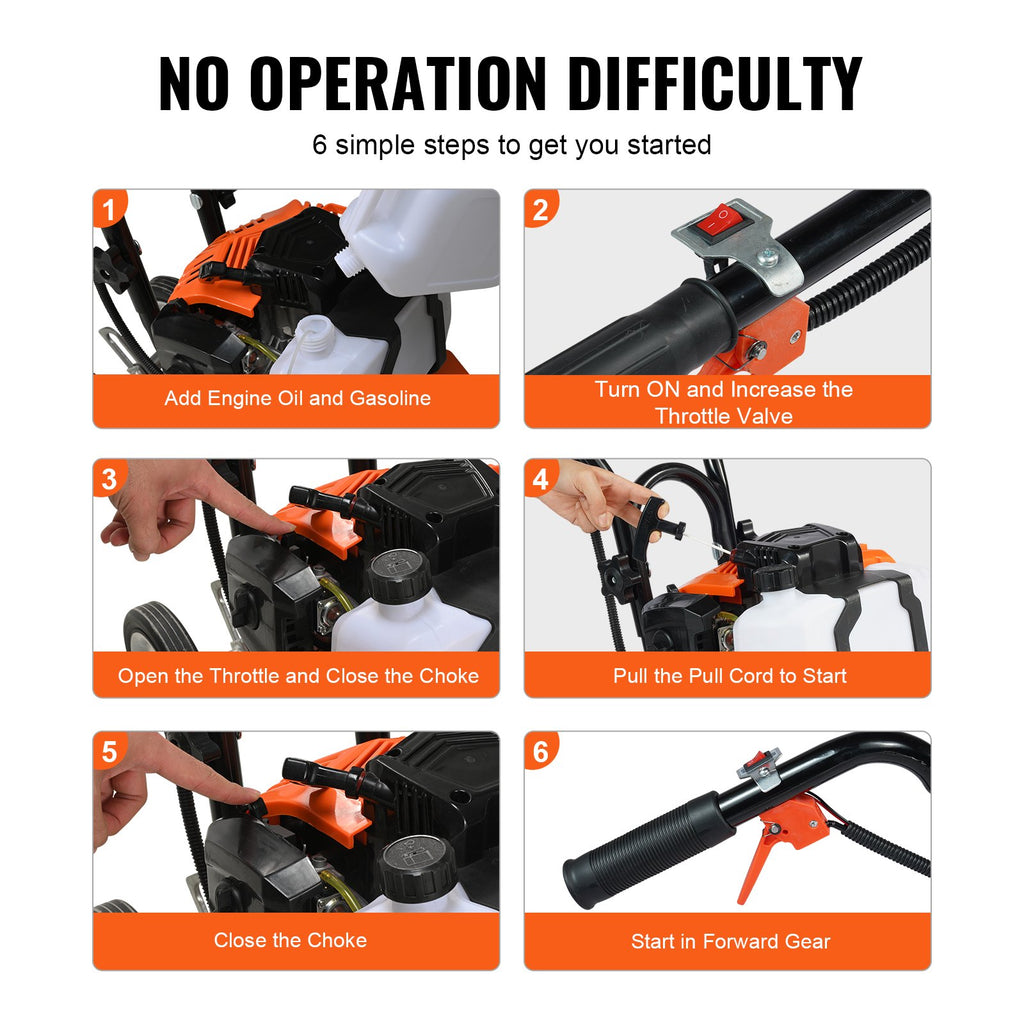 NO OPERATION DIFFICULTY

6 simple steps to get you started

1

Add Engine Oil and Gasoline

2

Turn ON and Increase the Throttle Valve

3

Open the Throttle and Close the Choke

4

Pull the Pull Cord to Start

5

Close the Choke

6

Start in Forward Gear