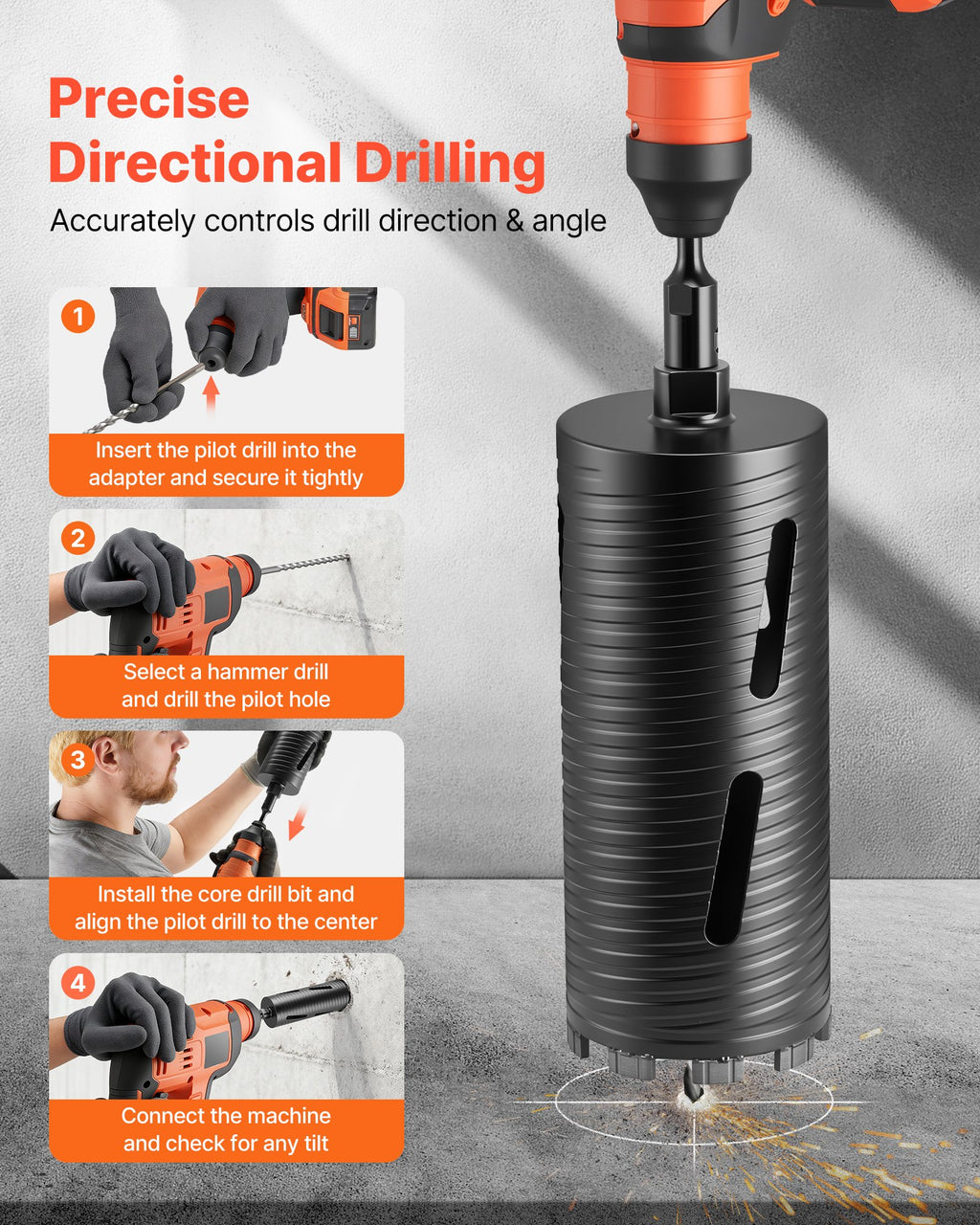 Precise Directional Drilling

Accurately controls drill direction & angle

1

Insert the pilot drill into the adapter and secure it tightly

2

Select a hammer drill and drill the pilot hole

3

Install the core drill bit and align the pilot drill to the center

4

Connect the machine and check for any tilt