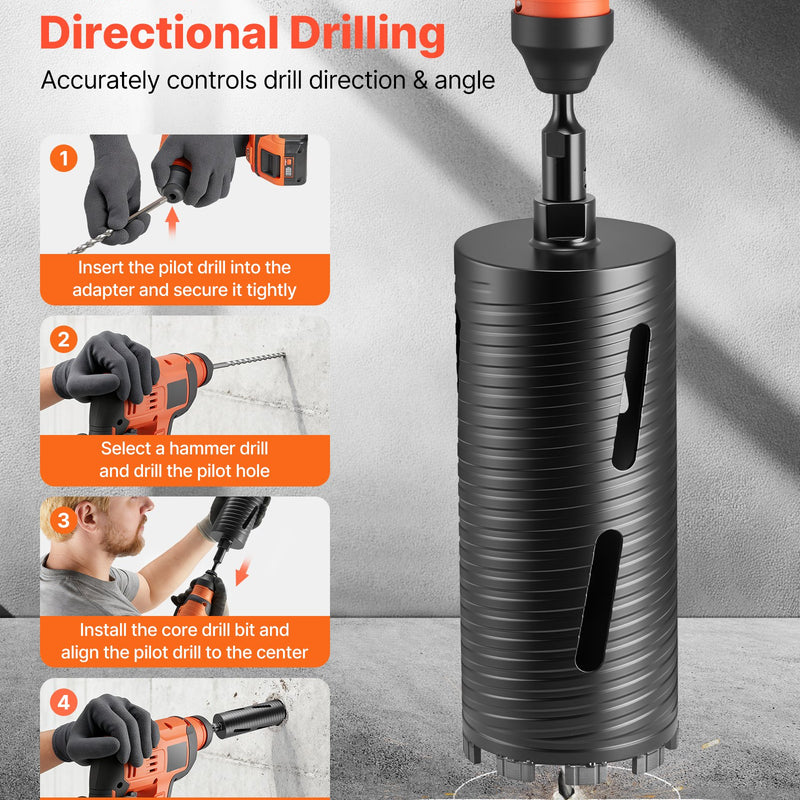 Directional Drilling

Accurately controls drill direction & angle

1

Insert the pilot drill into the adapter and secure it tightly

2

Select a hammer drill and drill the pilot hole

3

Install the core drill bit and align the pilot drill to the center

4