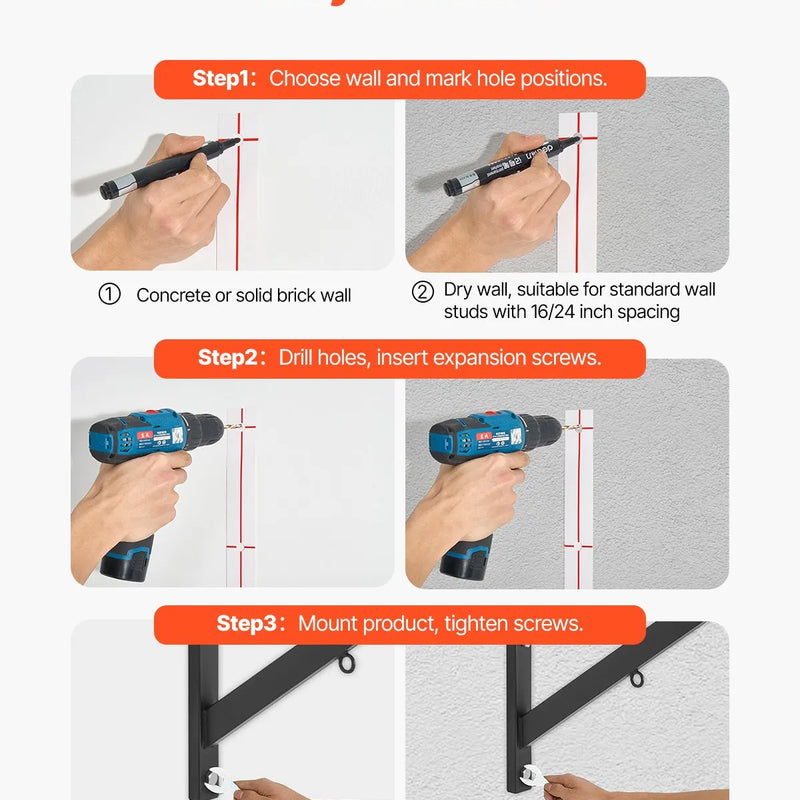 Step1: Choose wall and mark hole positions.

① Concrete or solid brick wall

② Dry wall, suitable for standard wall studs with 16/24 inch spacing

Step2: Drill holes, insert expansion screws.

Step3: Mount product, tighten screws.