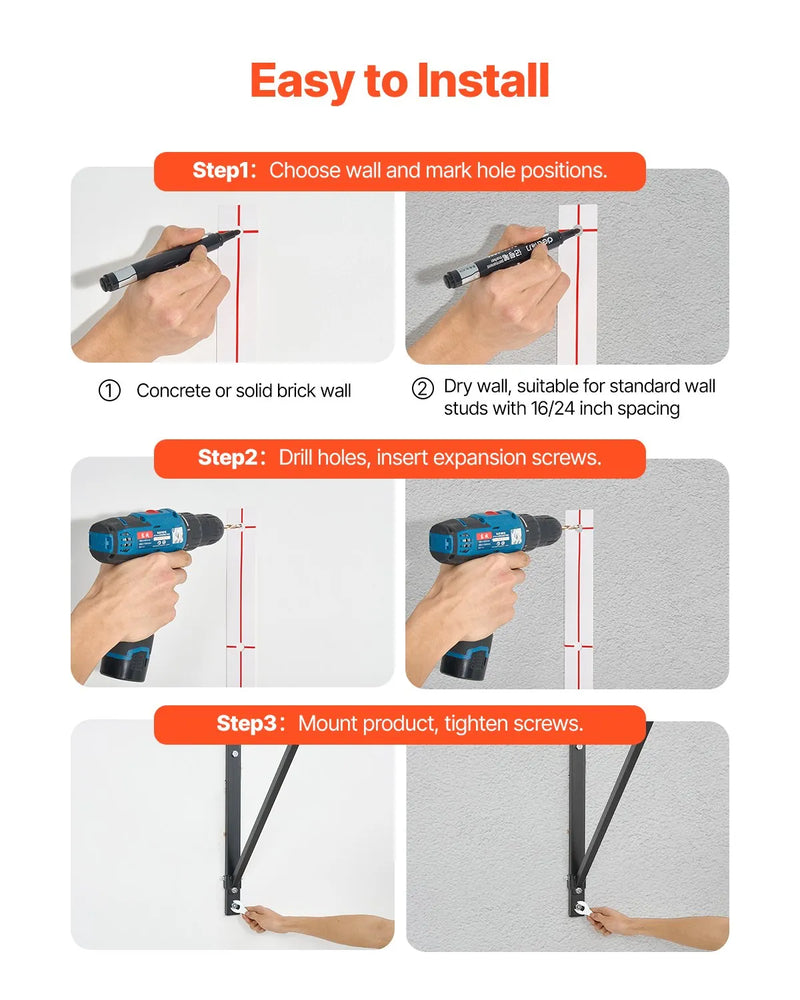 Easy to Install

Step1: Choose wall and mark hole positions.

① Concrete or solid brick wall

② Dry wall, suitable for standard wall studs with 16/24 inch spacing

Step2: Drill holes, insert expansion screws.

Step3: Mount product, tighten screws.