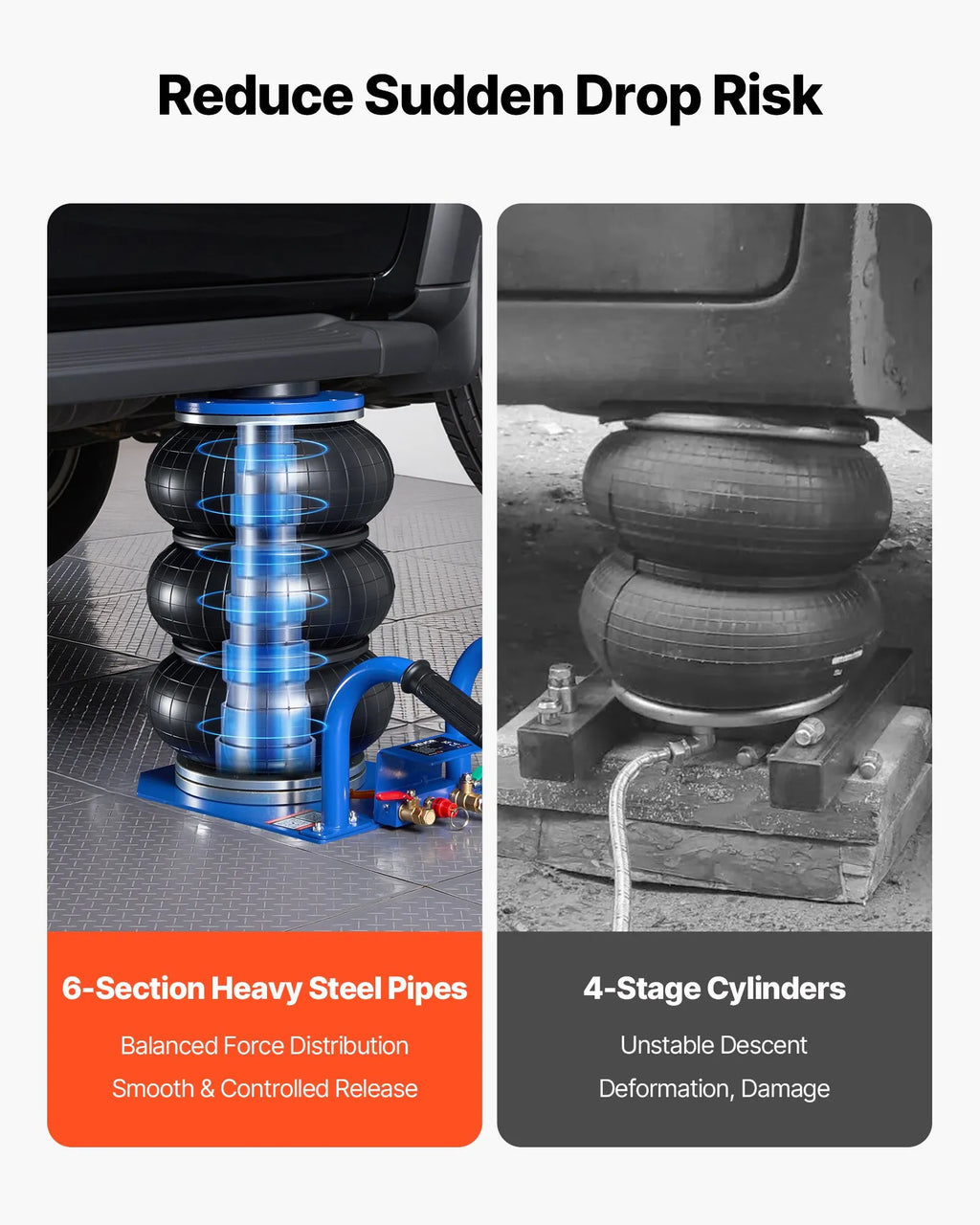 Reduce Sudden Drop Risk

6-Section Heavy Steel Pipes

Balanced Force Distribution

Smooth & Controlled Release

4-Stage Cylinders

Unstable Descent

Deformation, Damage