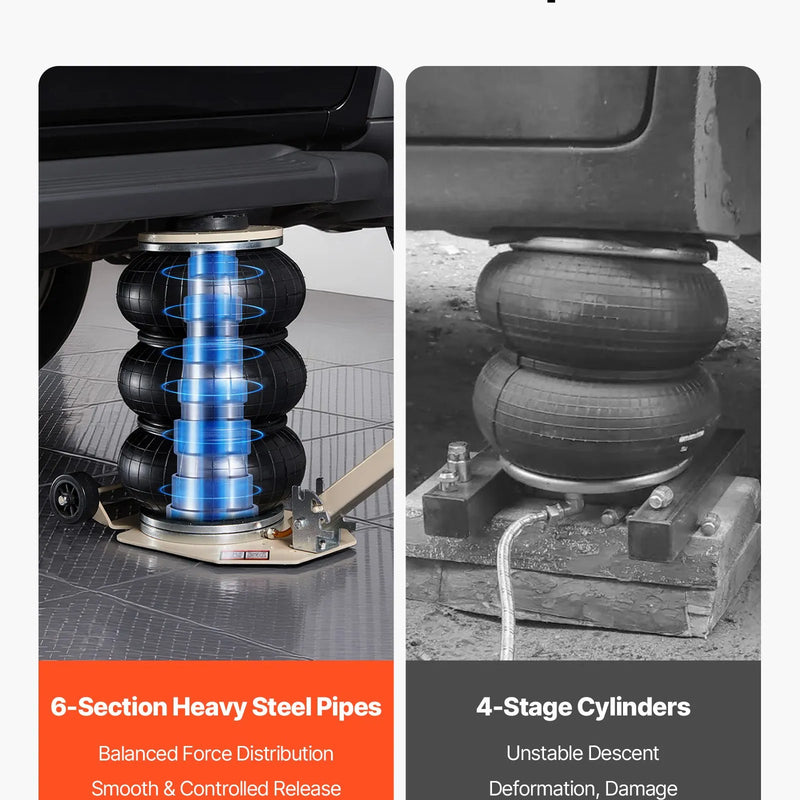 6-Section Heavy Steel Pipes

Balanced Force Distribution

Smooth & Controlled Release

4-Stage Cylinders

Unstable Descent

Deformation, Damage