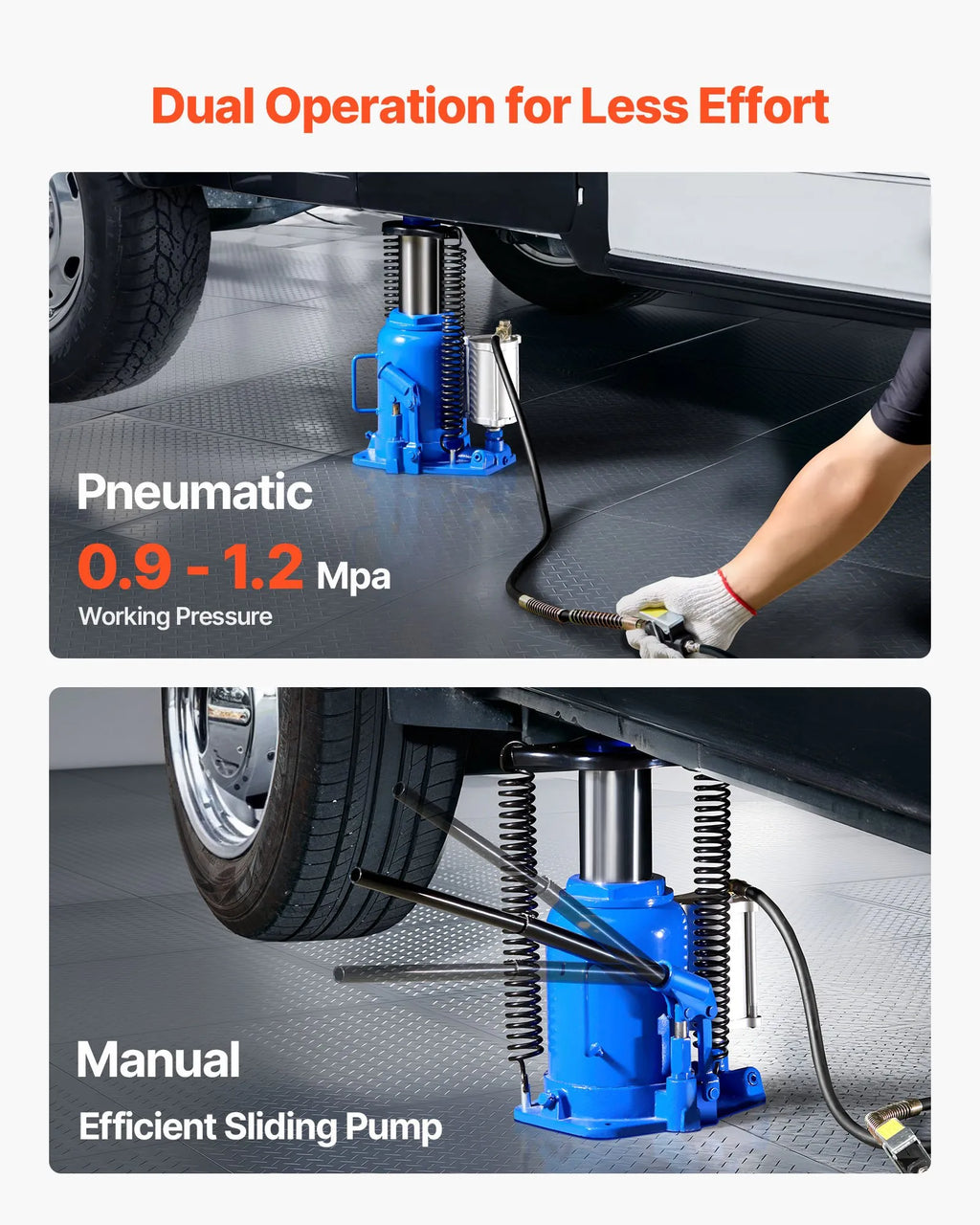 Dual Operation for Less Effort

Pneumatic
0.9 - 1.2 Mpa
Working Pressure

Manual
Efficient Sliding Pump