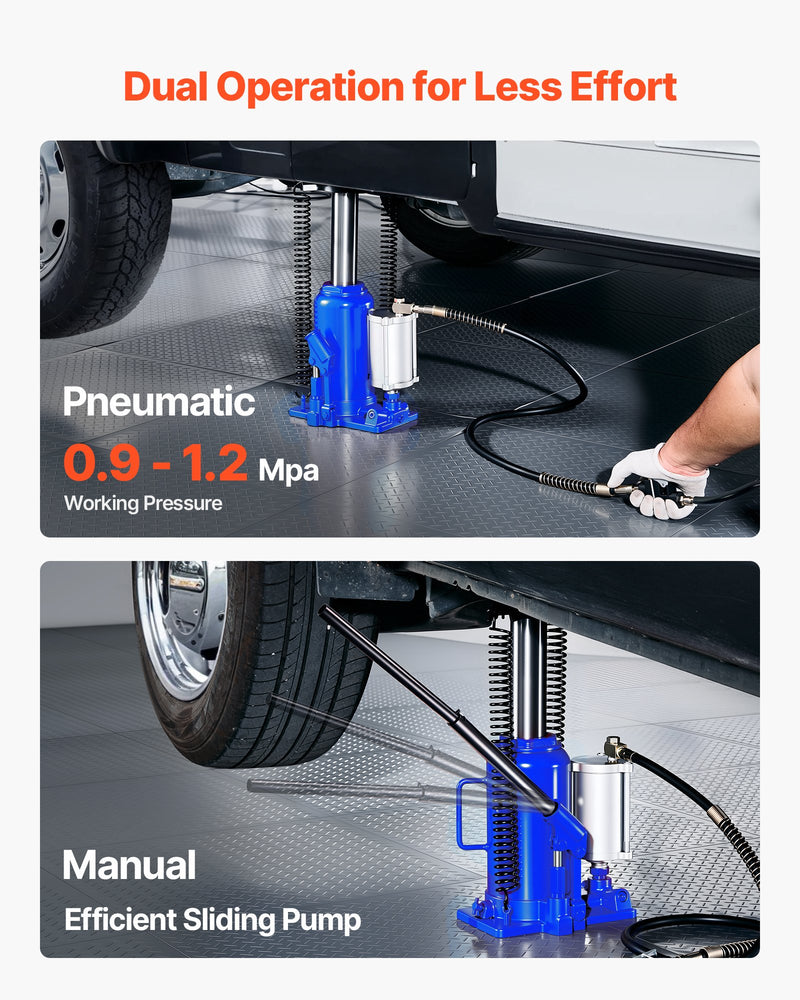 Dual Operation for Less Effort

Pneumatic

0.9 - 1.2 Mpa

Working Pressure

Manual

Efficient Sliding Pump