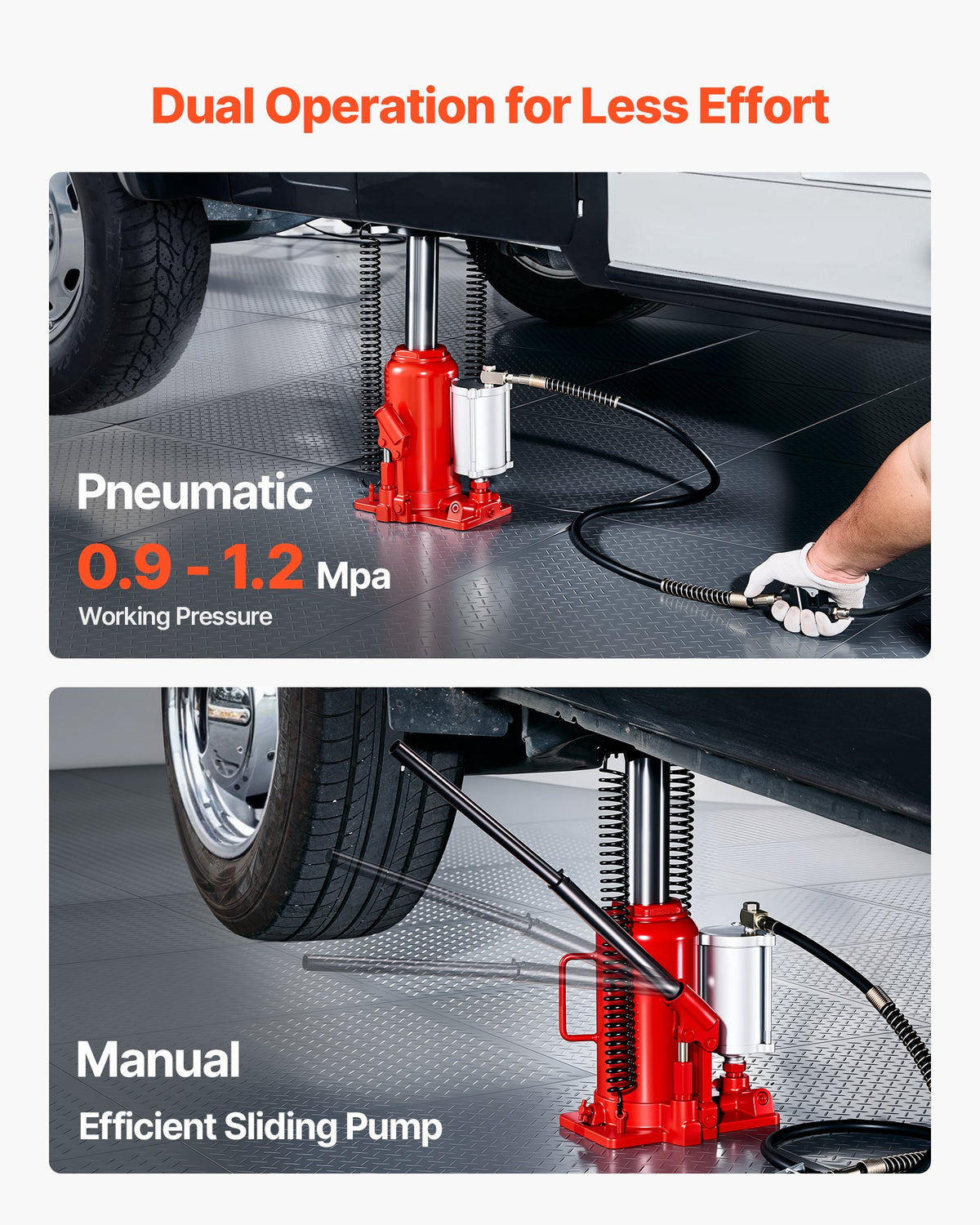 Dual Operation for Less Effort

Pneumatic

0.9 - 1.2 Mpa

Working Pressure

Manual

Efficient Sliding Pump