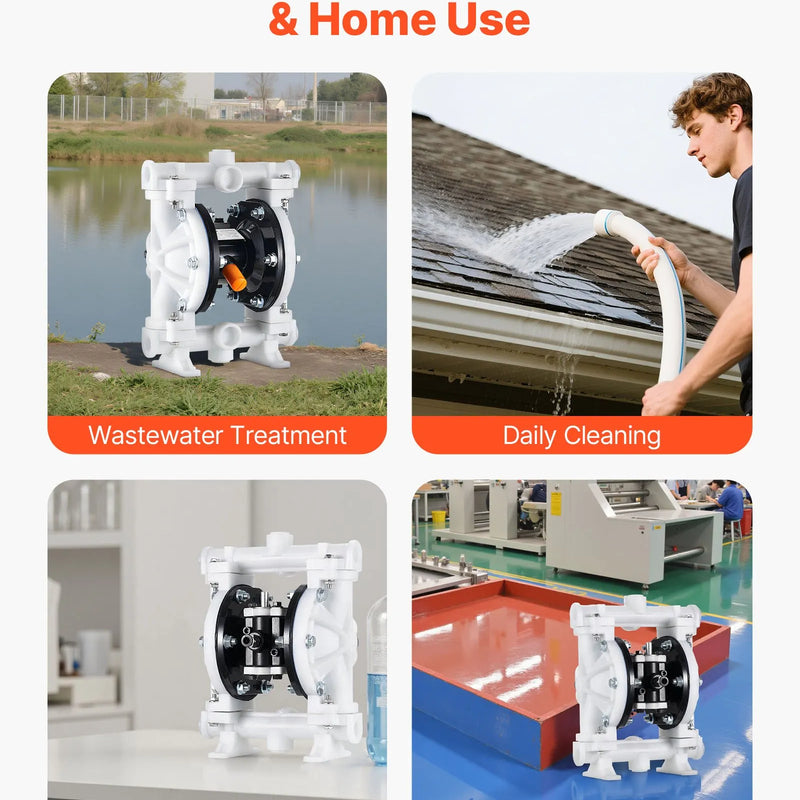 & Home Use

Wastewater Treatment

Daily Cleaning