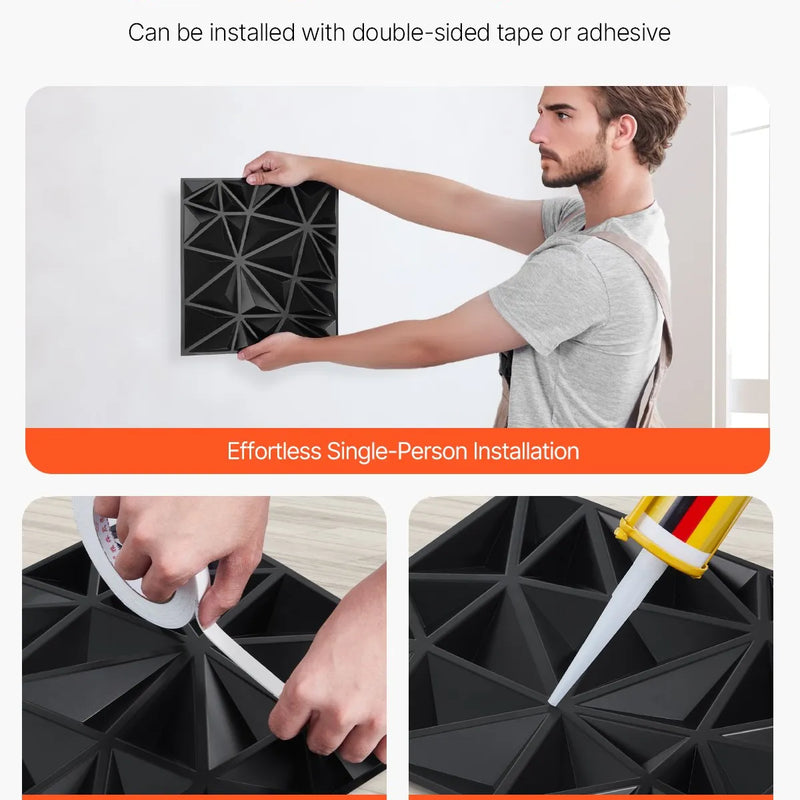 Can be installed with double-sided tape or adhesive

Effortless Single-Person Installation