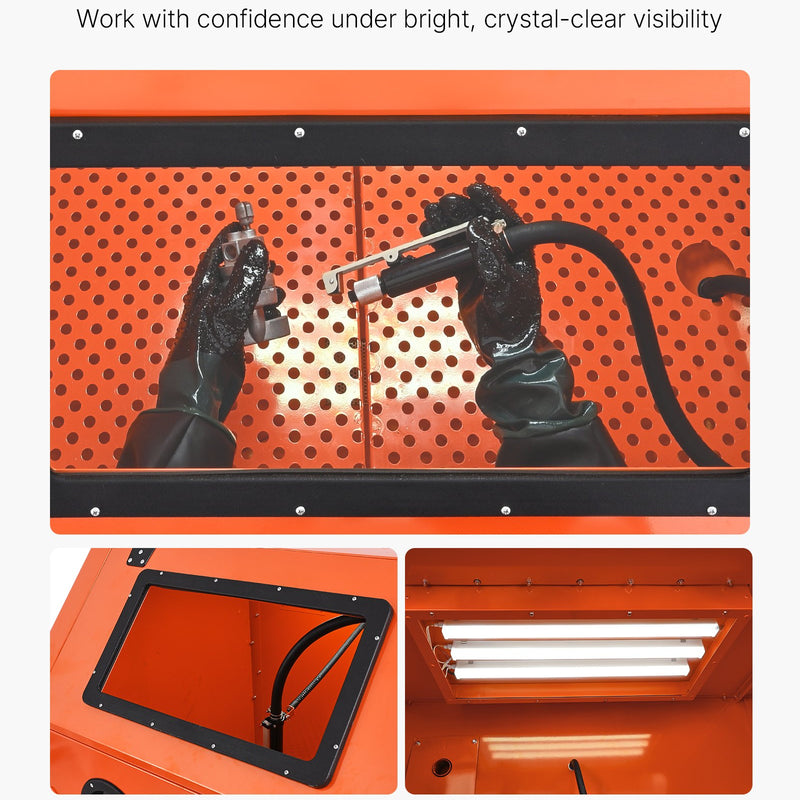 Work with confidence under bright, crystal-clear visibility