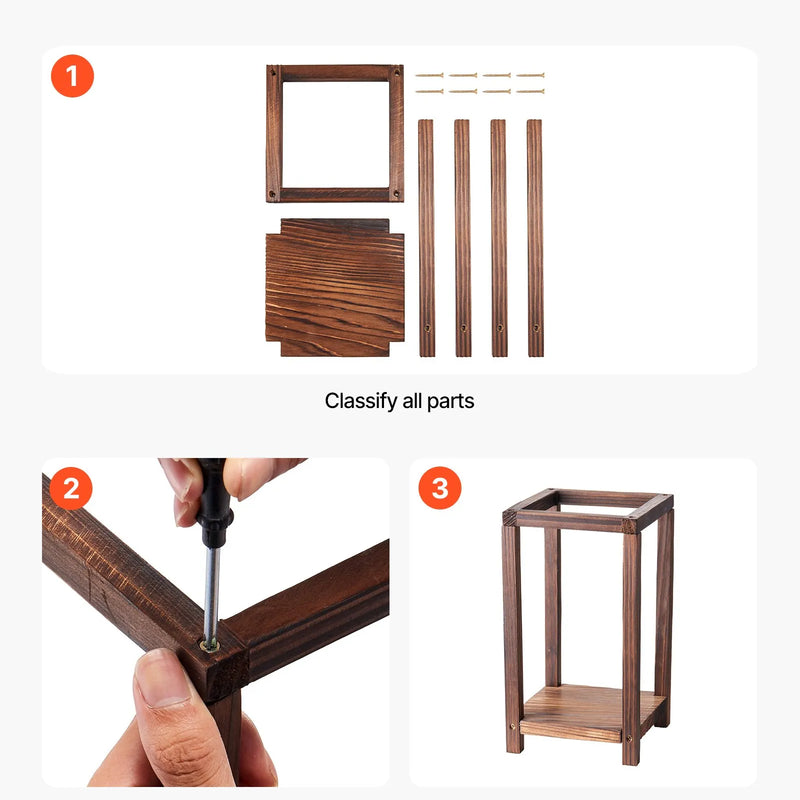 1

Classify all parts

2

3