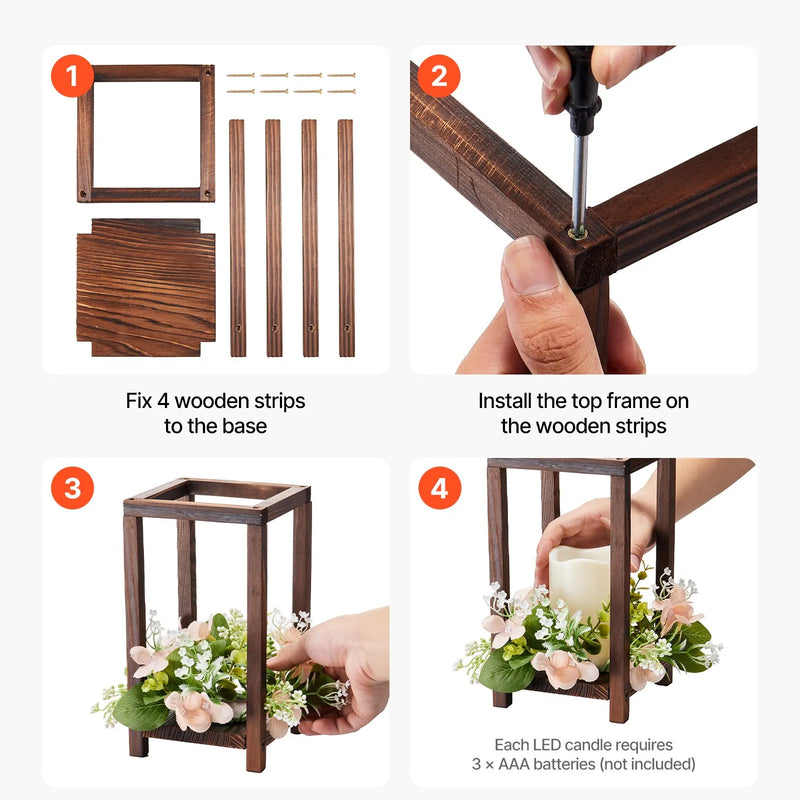 1

Fix 4 wooden strips to the base

2

Install the top frame on the wooden strips

3

4

Each LED candle requires 3 × AAA batteries (not included)