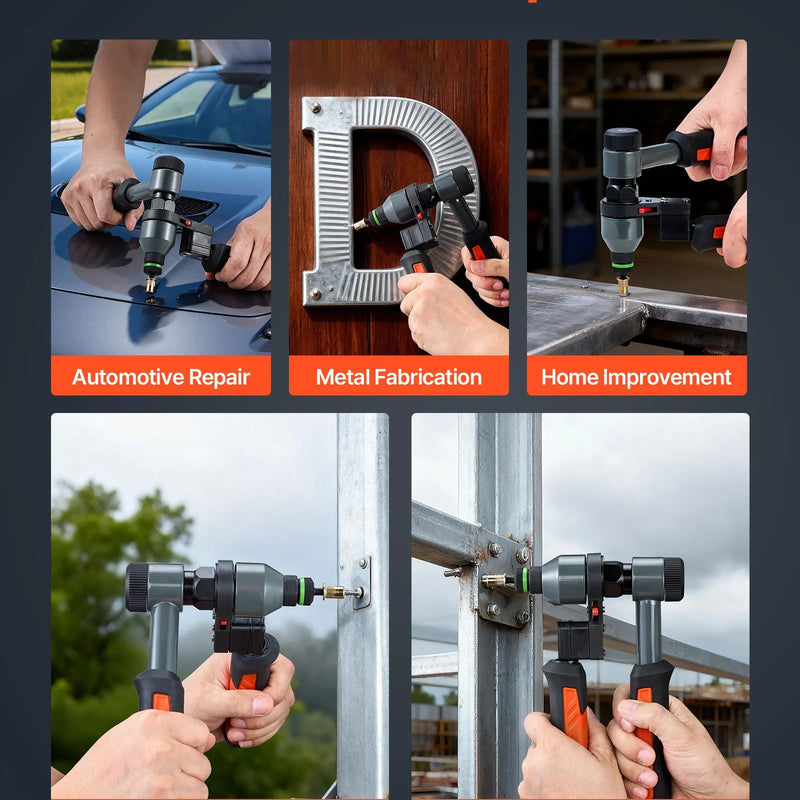 Automotive Repair

Metal Fabrication

Home Improvement