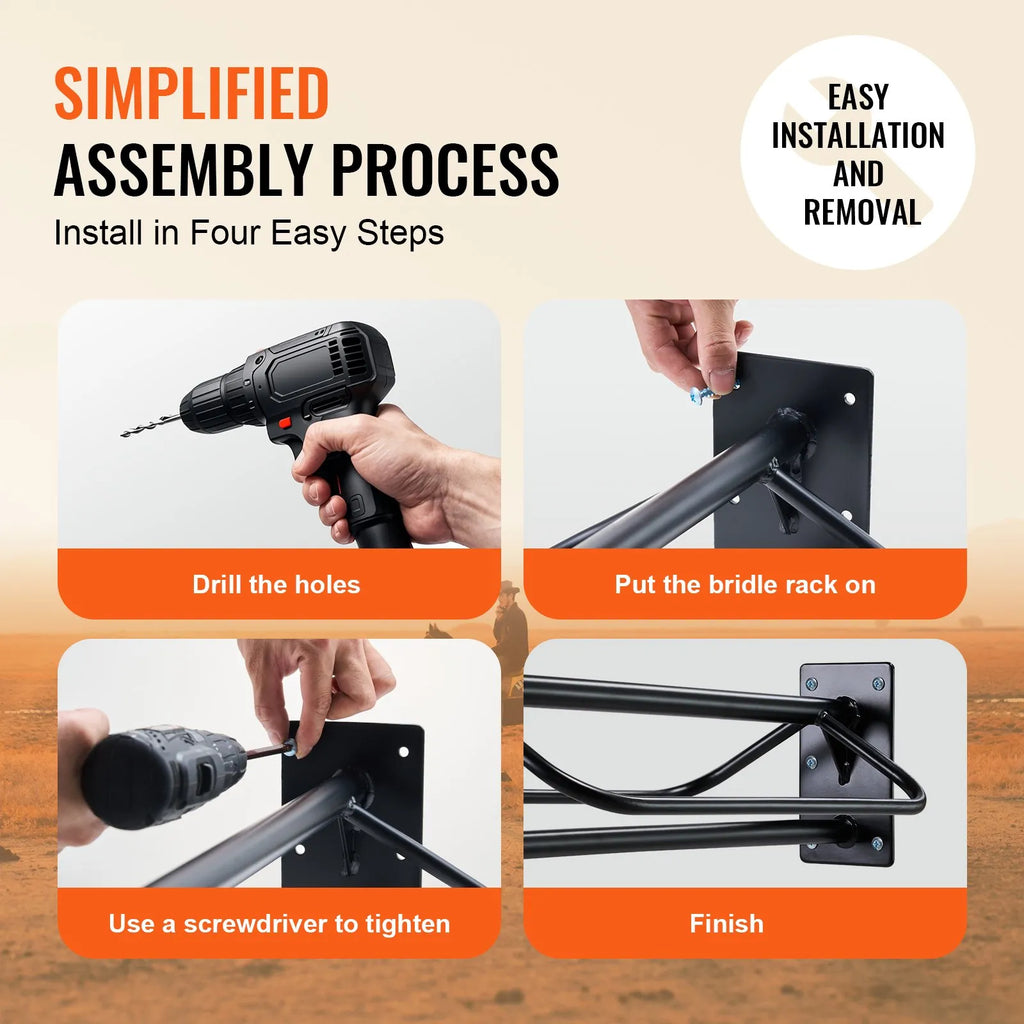 SIMPLIFIED
ASSEMBLY PROCESS
Install in Four Easy Steps

EASY INSTALLATION AND REMOVAL

Drill the holes

Put the bridle rack on

Use a screwdriver to tighten

Finish