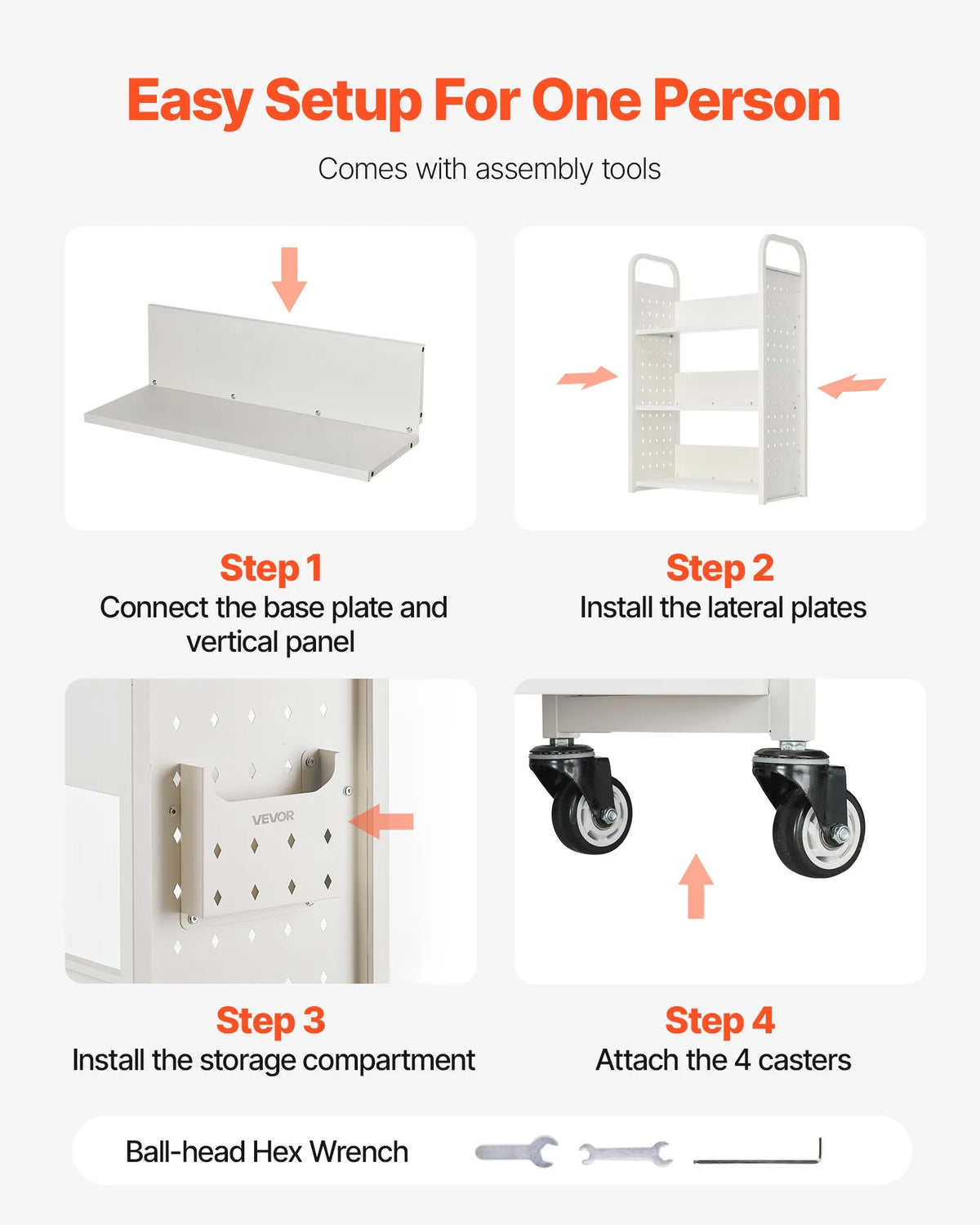 Easy Setup For One Person

Comes with assembly tools

Step 1
Connect the base plate and vertical panel

Step 2
Install the lateral plates

VEVOR

Step 3
Install the storage compartment

Step 4
Attach the 4 casters

Ball-head Hex Wrench