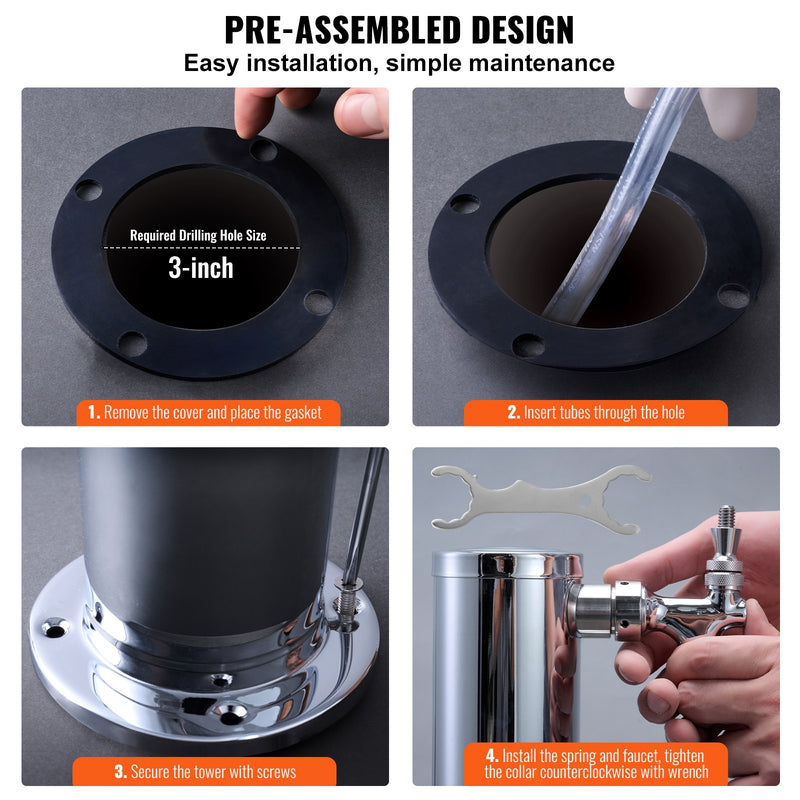 PRE-ASSEMBLED DESIGN
Easy installation, simple maintenance

Required Drilling Hole Size
3-inch

1. Remove the cover and place the gasket

2. Insert tubes through the hole

3. Secure the tower with screws

4. Install the spring and faucet, tighten the collar counterclockwise with wrench