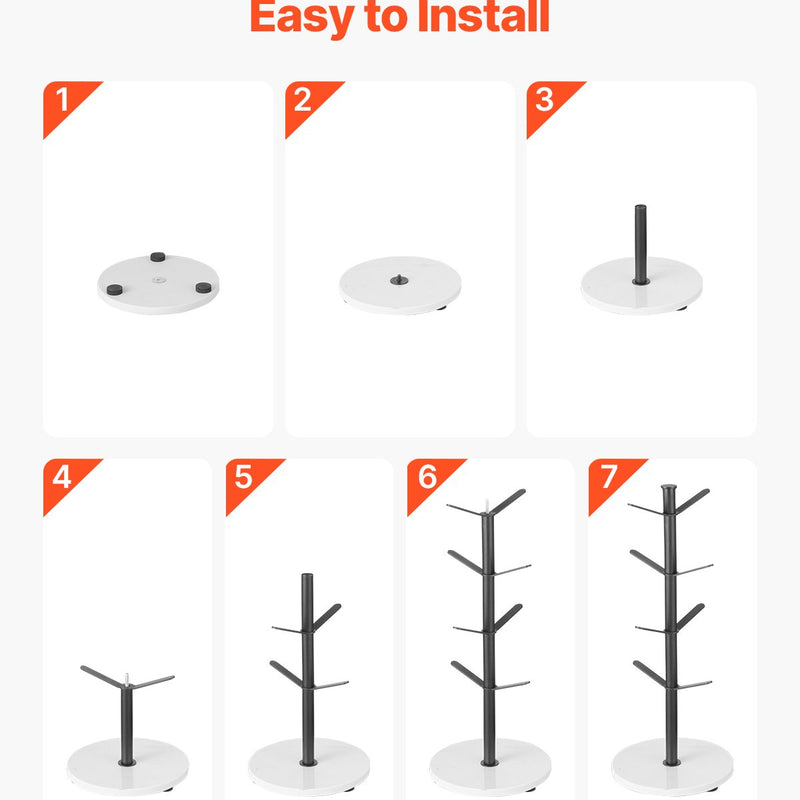 Easy to Install

1

2

3

4

5

6

7