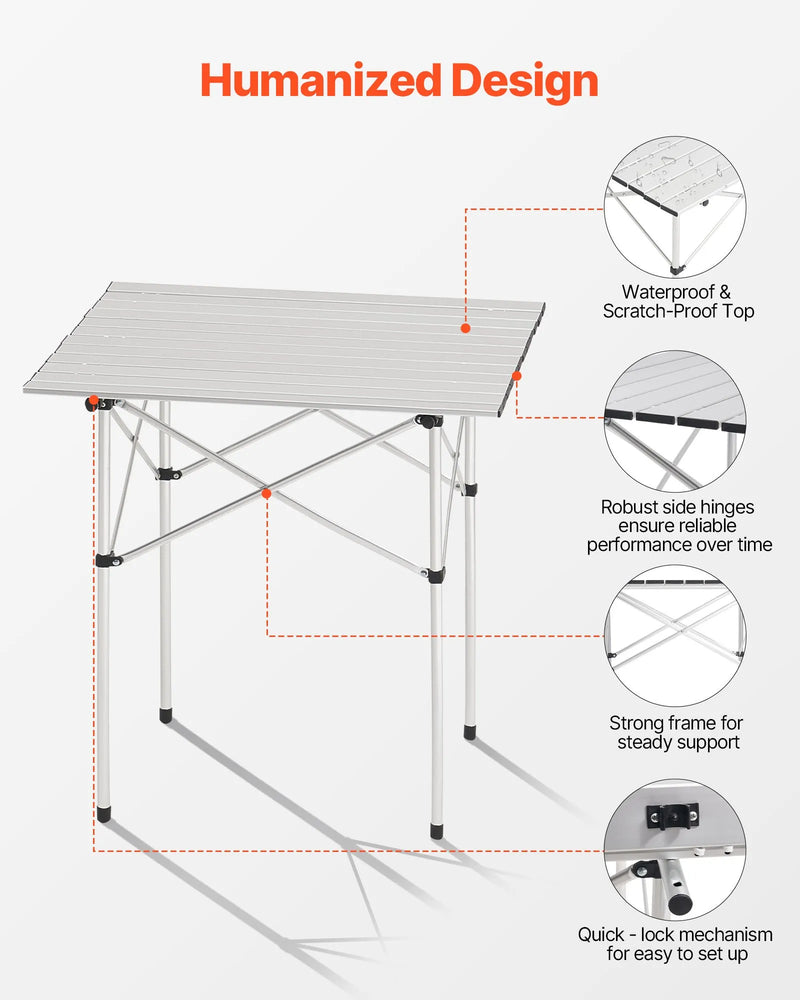 Humanized Design

Waterproof & Scratch-Proof Top

Robust side hinges ensure reliable performance over time

Strong frame for steady support

Quick - lock mechanism for easy to set up