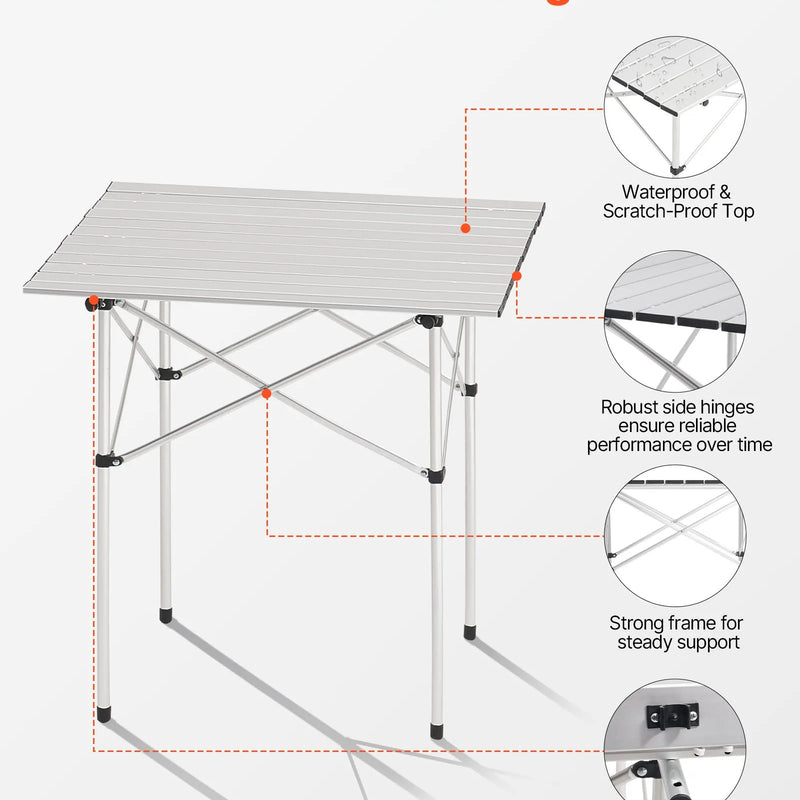 Waterproof &
Scratch-Proof Top

Robust side hinges
ensure reliable
performance over time

Strong frame for
steady support