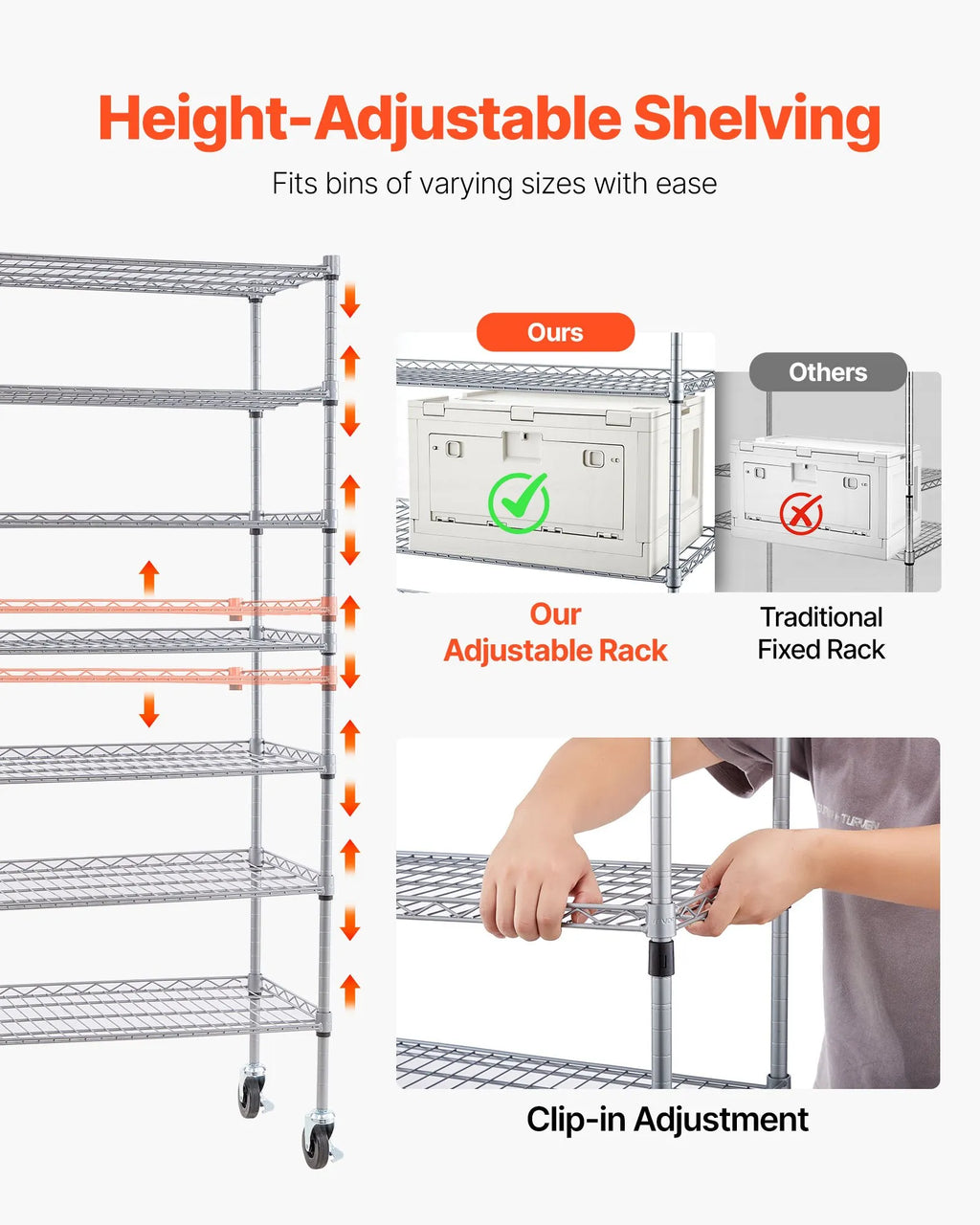 Height-Adjustable Shelving

Fits bins of varying sizes with ease

Ours

Others

Our Adjustable Rack

Traditional Fixed Rack

Clip-in Adjustment