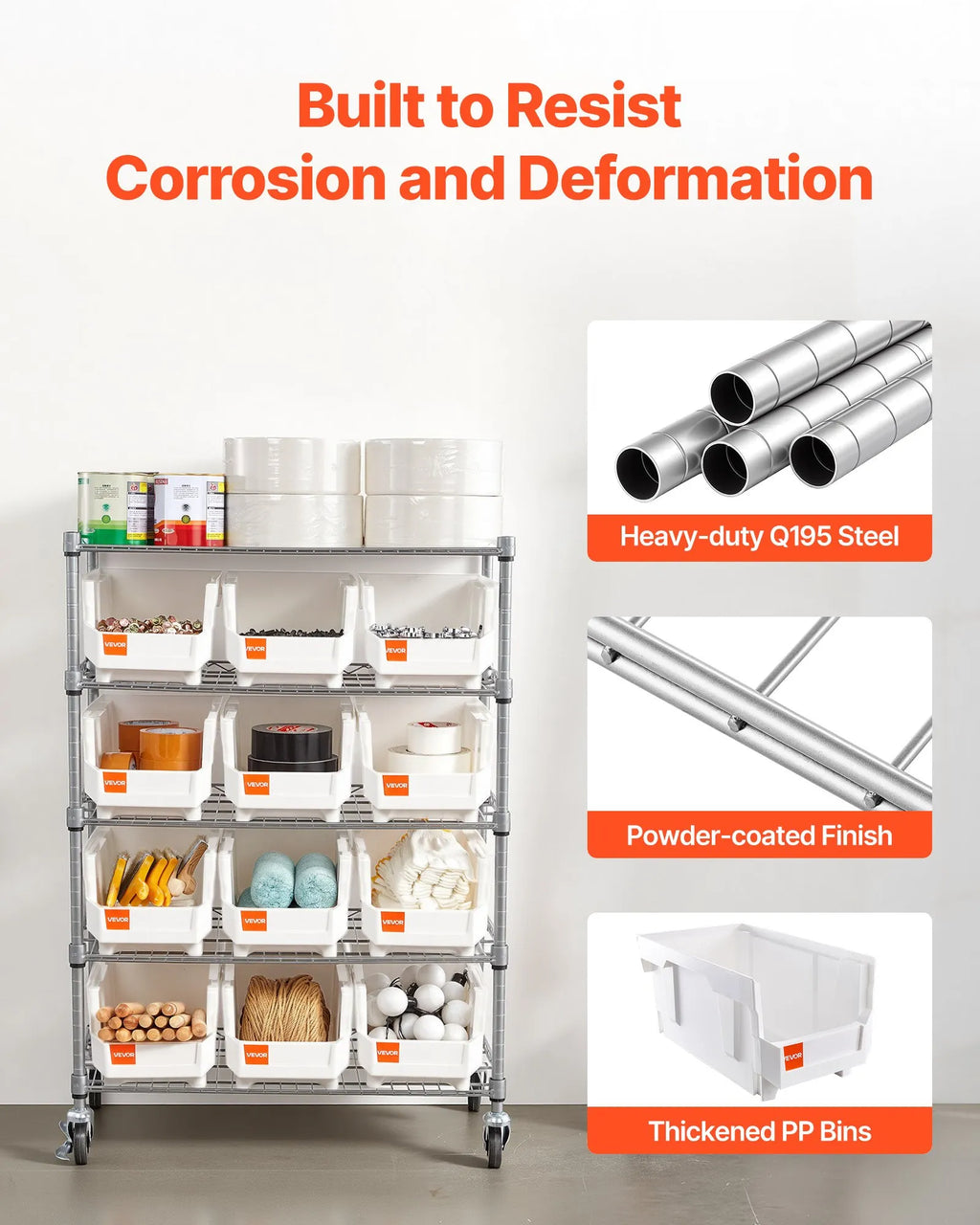 Built to Resist
Corrosion and Deformation

VEVOR VEVOR VEVOR
VEVOR VEVOR VEVOR
VEVOR VEVOR VEVOR
VEVOR VEVOR VEVOR

Heavy-duty Q195 Steel

Powder-coated Finish

VEVOR

Thickened PP Bins