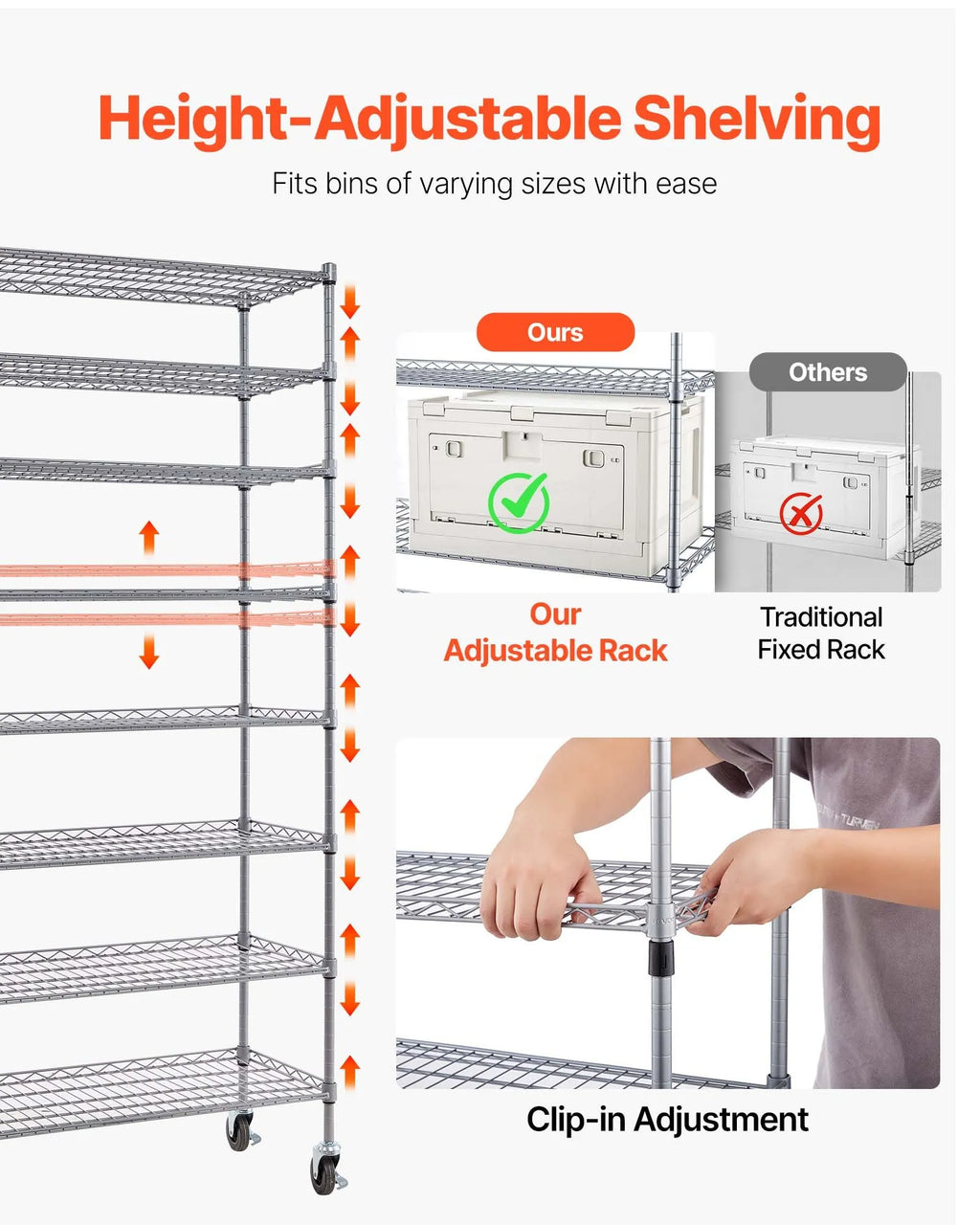 Height-Adjustable Shelving

Fits bins of varying sizes with ease

Ours

Others

Our Adjustable Rack

Traditional Fixed Rack

Clip-in Adjustment