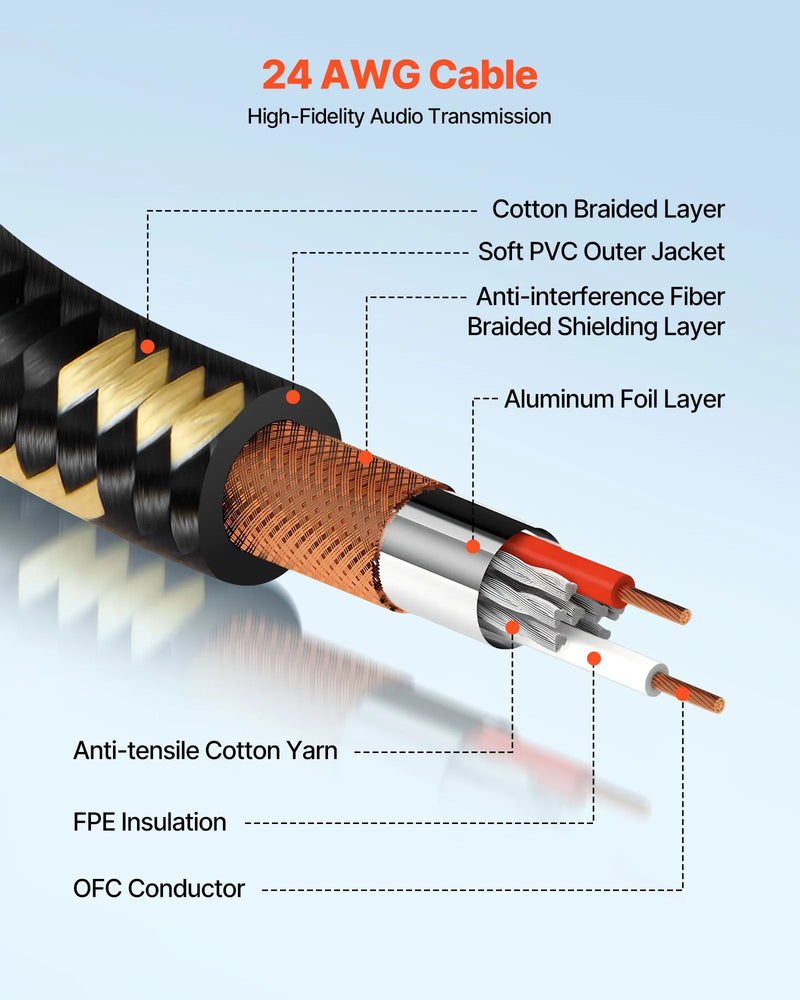 24 AWG Cable
High-Fidelity Audio Transmission

Cotton Braided Layer

Soft PVC Outer Jacket

Anti-interference Fiber Braided Shielding Layer

Aluminum Foil Layer

Anti-tensile Cotton Yarn

FPE Insulation

OFC Conductor