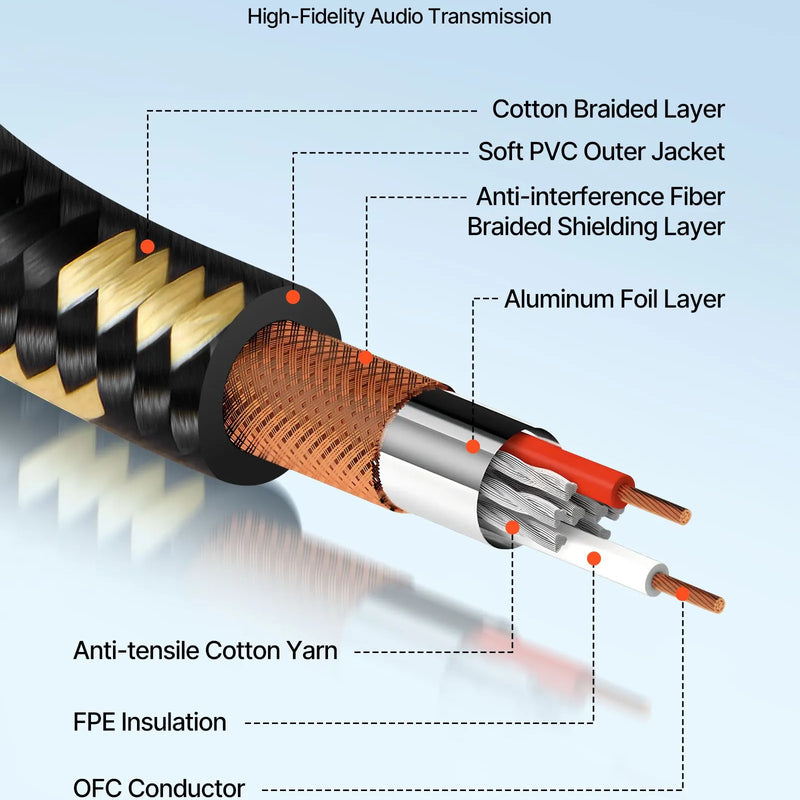 High-Fidelity Audio Transmission

Cotton Braided Layer

Soft PVC Outer Jacket

Anti-interference Fiber Braided Shielding Layer

Aluminum Foil Layer

Anti-tensile Cotton Yarn

FPE Insulation

OFC Conductor