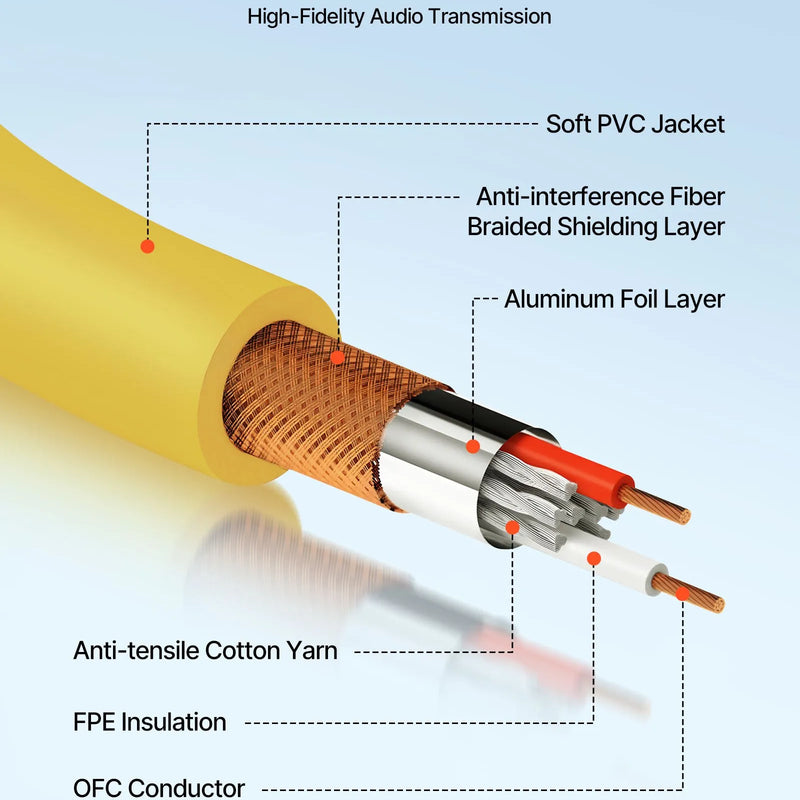 High-Fidelity Audio Transmission

Soft PVC Jacket

Anti-interference Fiber Braided Shielding Layer

Aluminum Foil Layer

Anti-tensile Cotton Yarn

FPE Insulation

OFC Conductor