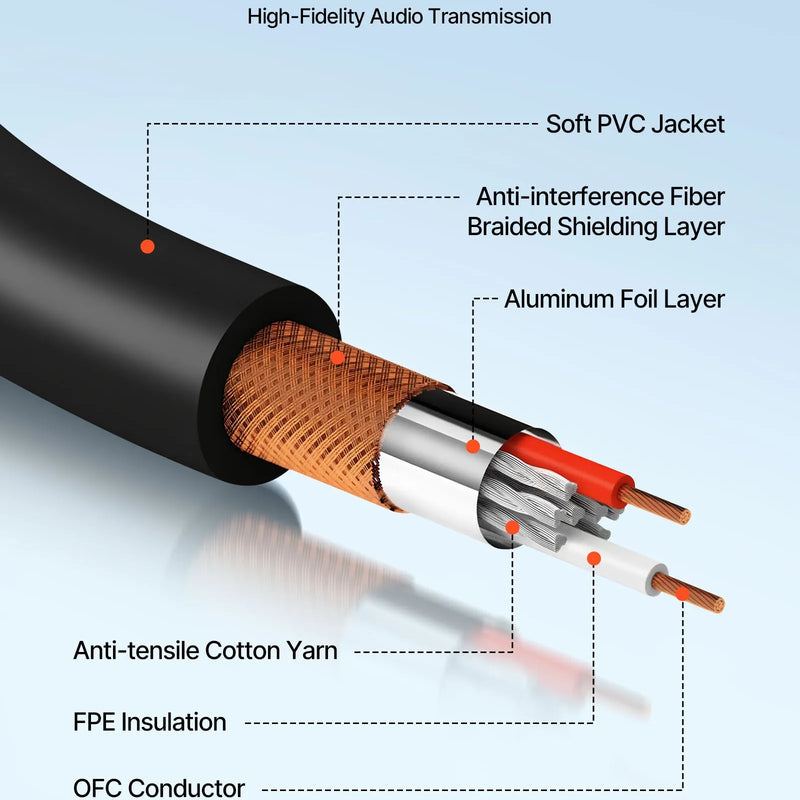 High-Fidelity Audio Transmission

Soft PVC Jacket

Anti-interference Fiber Braided Shielding Layer

Aluminum Foil Layer

Anti-tensile Cotton Yarn

FPE Insulation

OFC Conductor