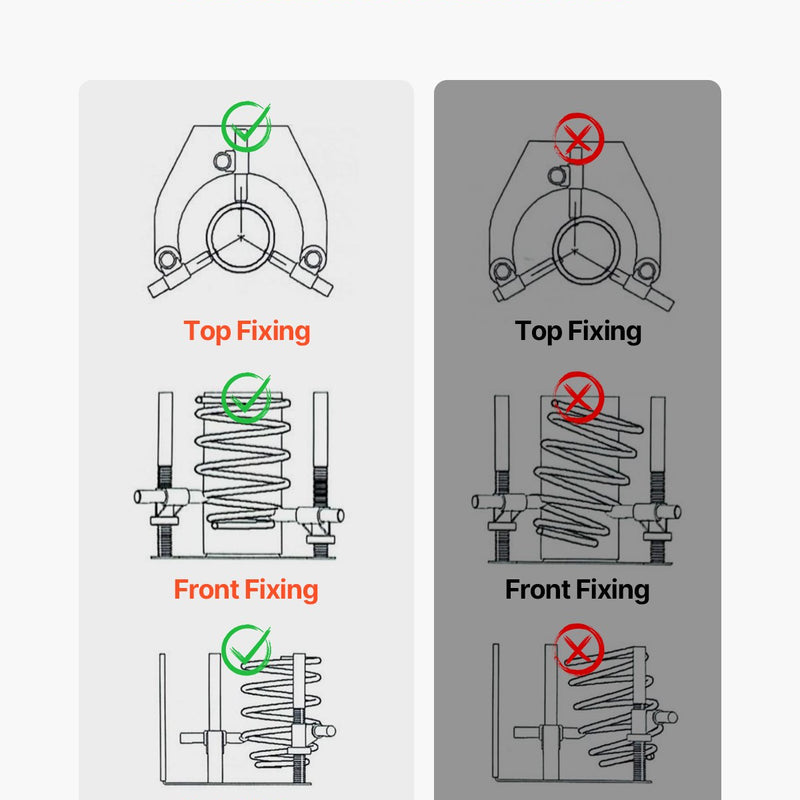 Top Fixing

Front Fixing

Top Fixing

Front Fixing