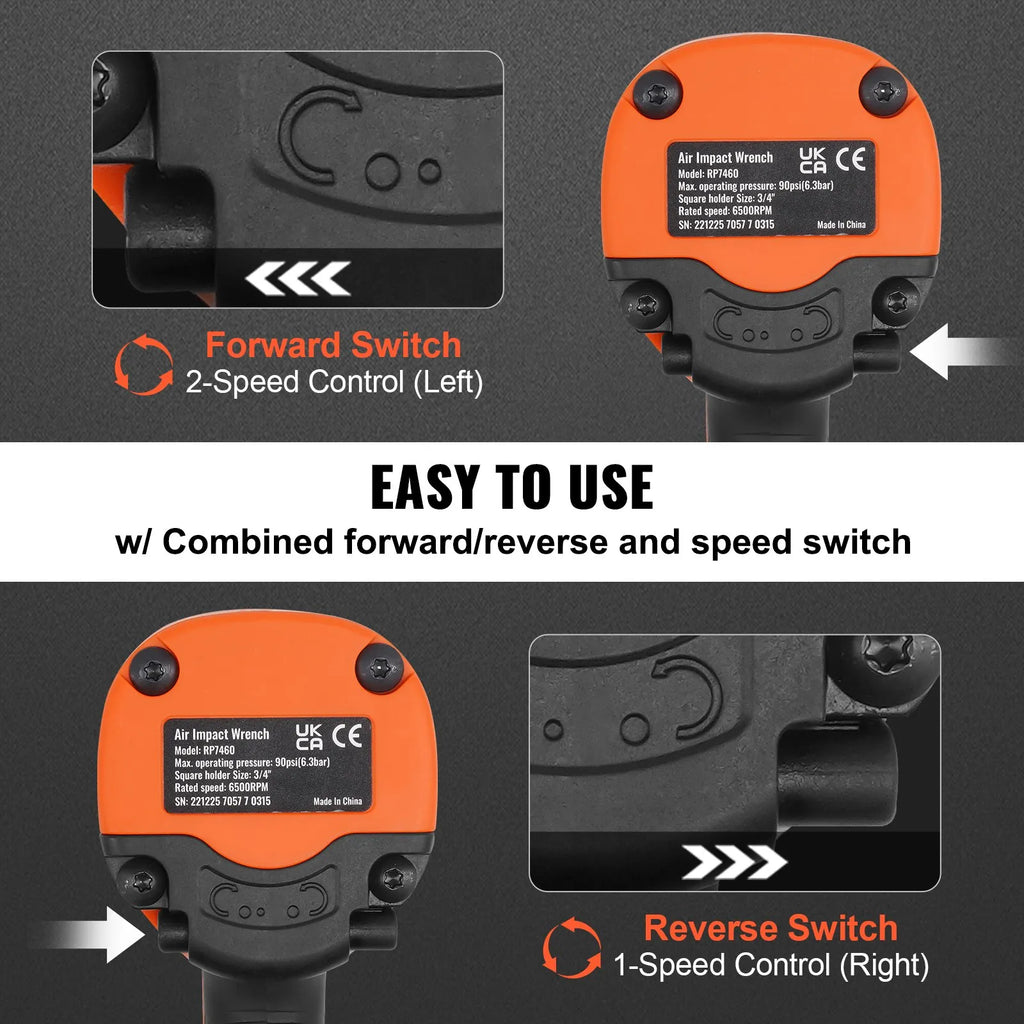 Air Impact Wrench
UK CA CE
Model: RP7460
Max. operating pressure: 90psi(6.3bar)
Square holder Size: 3/4"
Rated speed: 6500RPM
SN: 221225 7057 7 0315
Made In China

Forward Switch
2-Speed Control (Left)

EASY TO USE
w/ Combined forward/reverse and speed switch

Air Impact Wrench
UK CA CE
Model: RP7460
Max. operating pressure: 90psi(6.3bar)
Square holder Size: 3/4"
Rated speed: 6500RPM
SN: 221225 7057 7 0315
Made In China

Reverse Switch
1-Speed Control (Right)