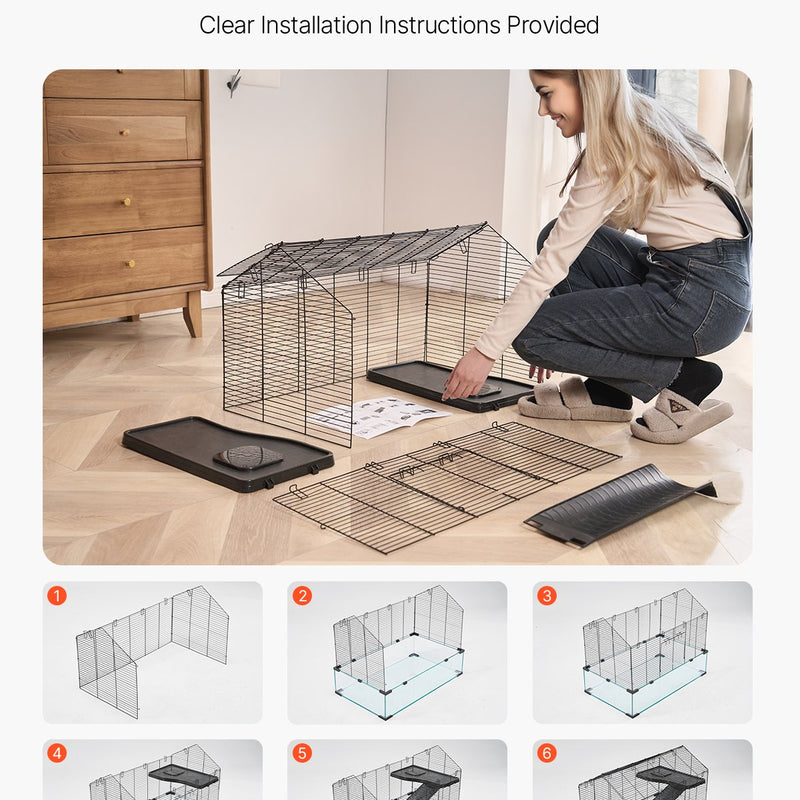 Clear Installation Instructions Provided

1

2

3

4

5

6