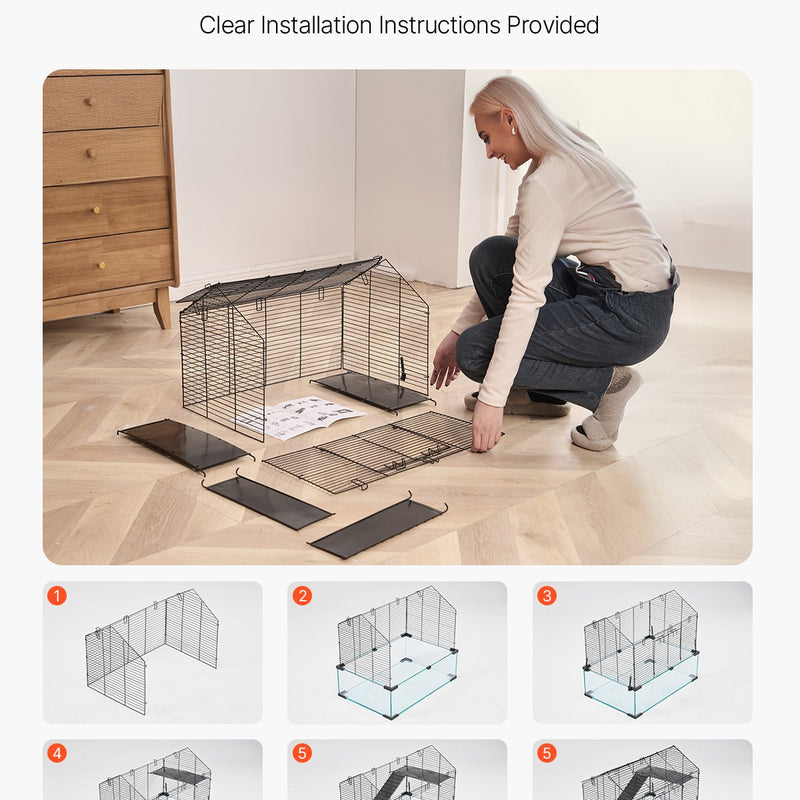 Clear Installation Instructions Provided

1

2

3

4

5

5