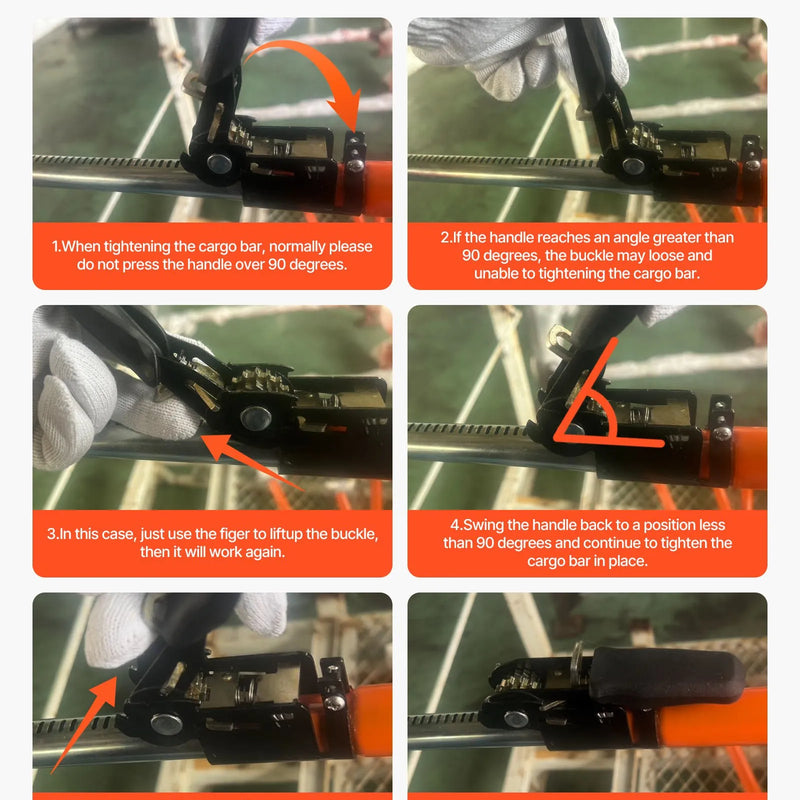 1.When tightening the cargo bar, normally please do not press the handle over 90 degrees.

2.If the handle reaches an angle greater than 90 degrees, the buckle may loose and unable to tightening the cargo bar.

3.In this case, just use the figer to liftup the buckle, then it will work again.

4.Swing the handle back to a position less than 90 degrees and continue to tighten the cargo bar in place.