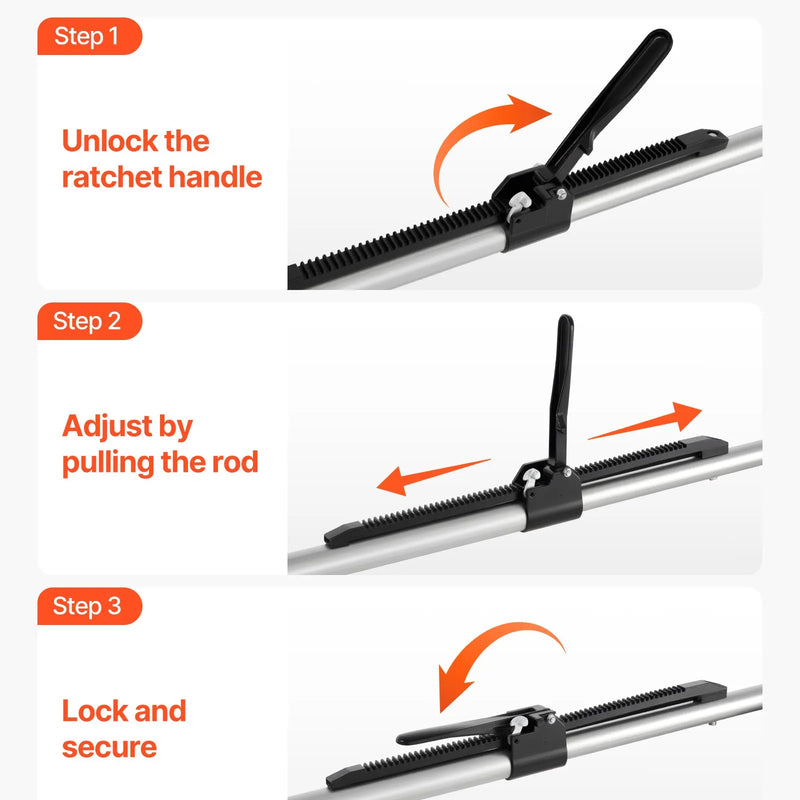 Step 1

Unlock the ratchet handle

Step 2

Adjust by pulling the rod

Step 3

Lock and secure