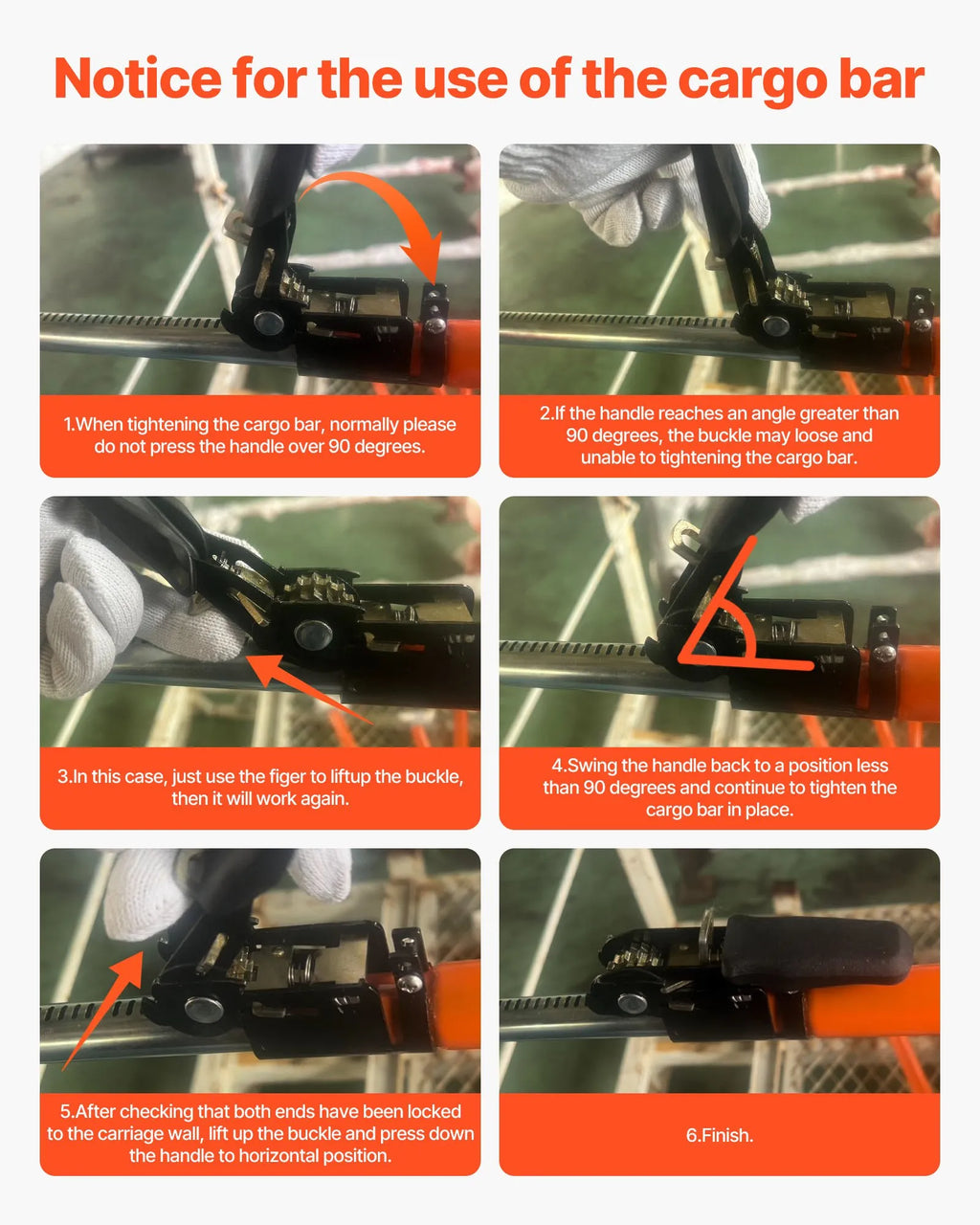 Notice for the use of the cargo bar

1.When tightening the cargo bar, normally please do not press the handle over 90 degrees.

2.If the handle reaches an angle greater than 90 degrees, the buckle may loose and unable to tightening the cargo bar.

3.In this case, just use the figer to liftup the buckle, then it will work again.

4.Swing the handle back to a position less than 90 degrees and continue to tighten the cargo bar in place.

5.After checking that both ends have been locked to the carriage wall, lift up the buckle and press down the handle to horizontal position.

6.Finish.