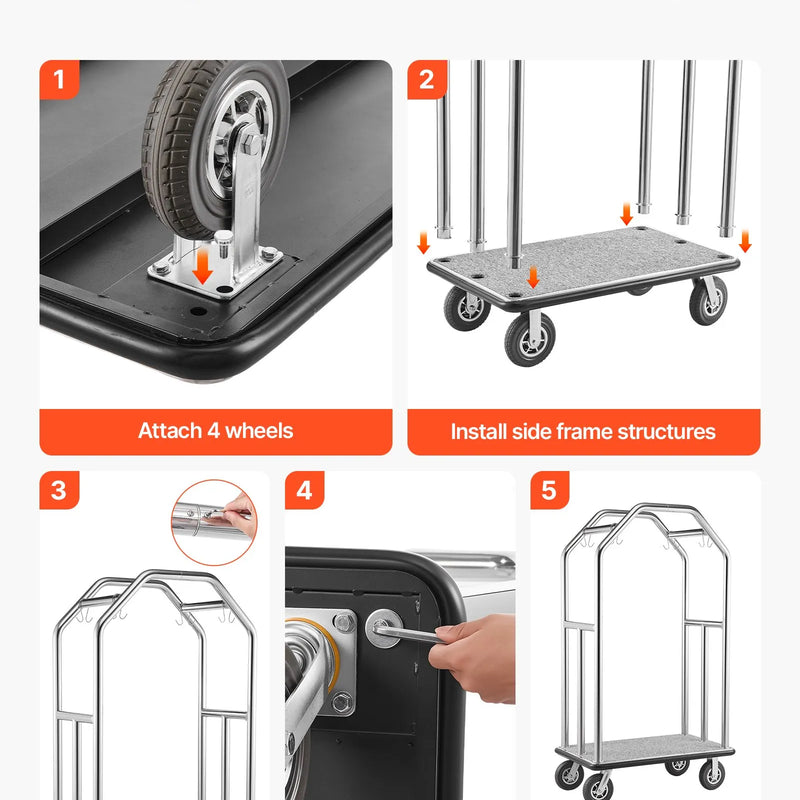 1

Attach 4 wheels

2

Install side frame structures

3

4

5