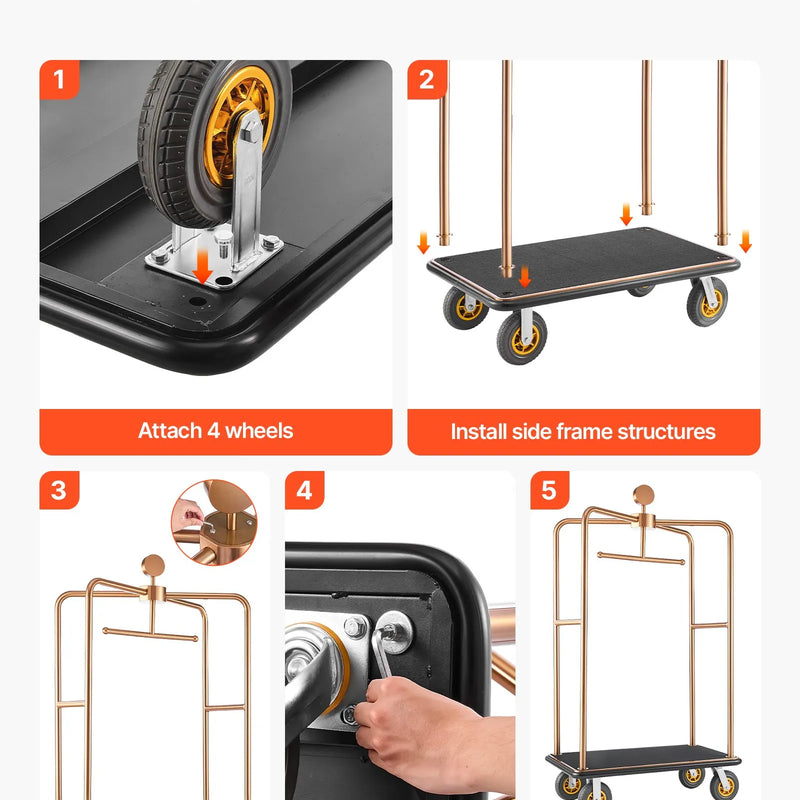 1

Attach 4 wheels

2

Install side frame structures

3

4

5