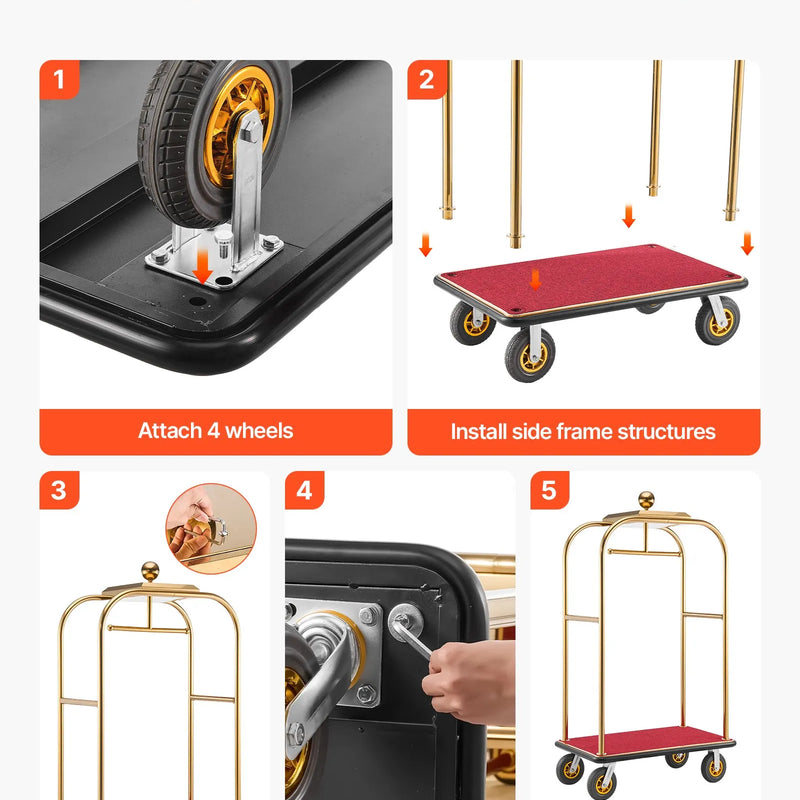 1

Attach 4 wheels

2

Install side frame structures

3

4

5