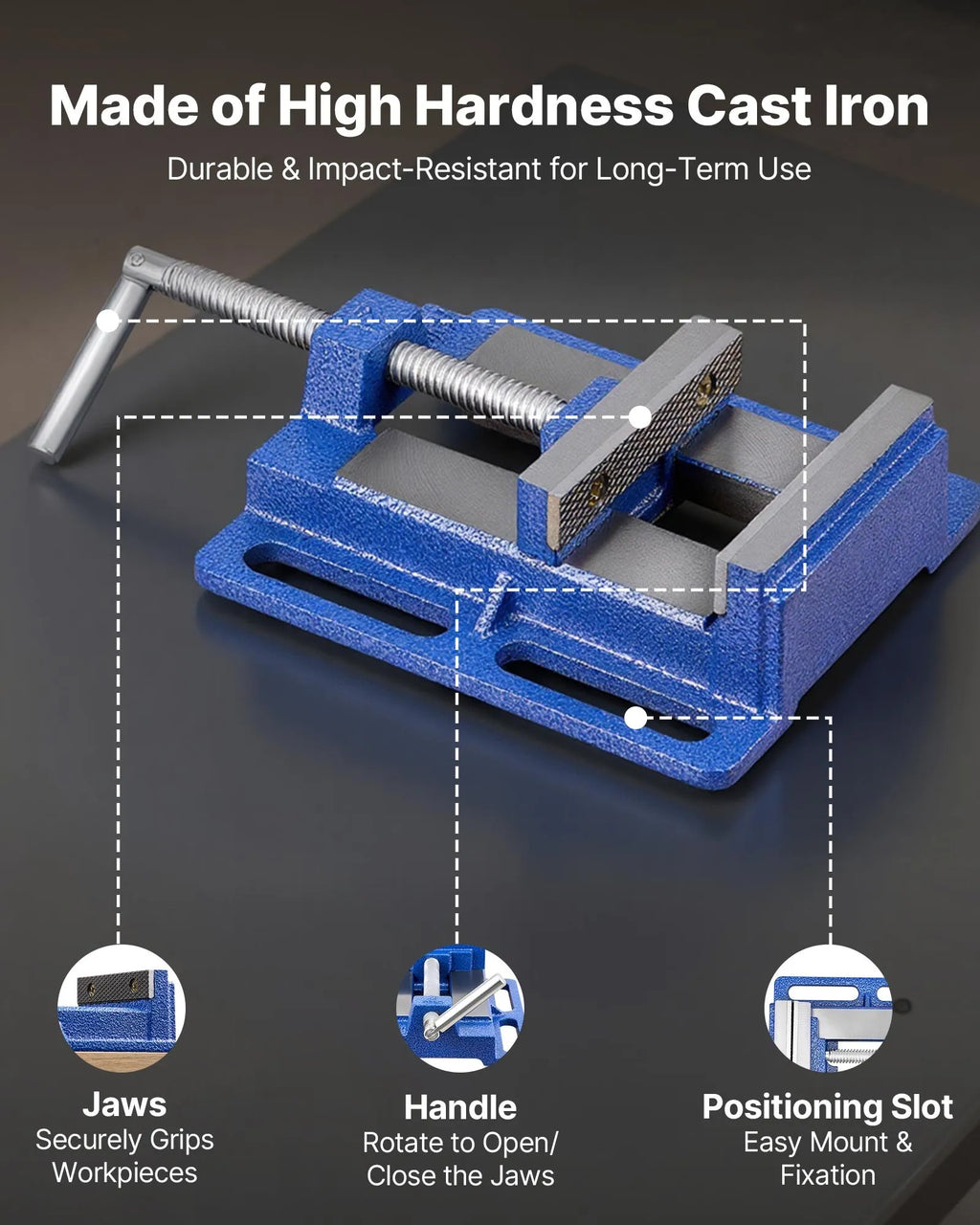 Made of High Hardness Cast Iron
Durable & Impact-Resistant for Long-Term Use

Jaws
Securely Grips Workpieces

Handle
Rotate to Open/ Close the Jaws

Positioning Slot
Easy Mount & Fixation