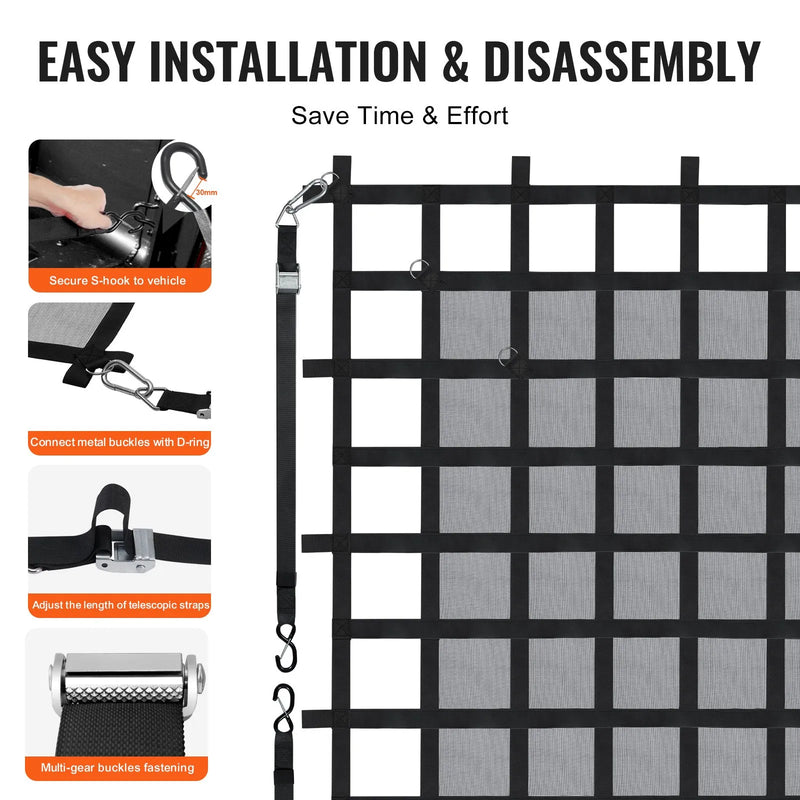 EASY INSTALLATION & DISASSEMBLY

Save Time & Effort

30mm

Secure S-hook to vehicle

Connect metal buckles with D-ring

Adjust the length of telescopic straps

Multi-gear buckles fastening