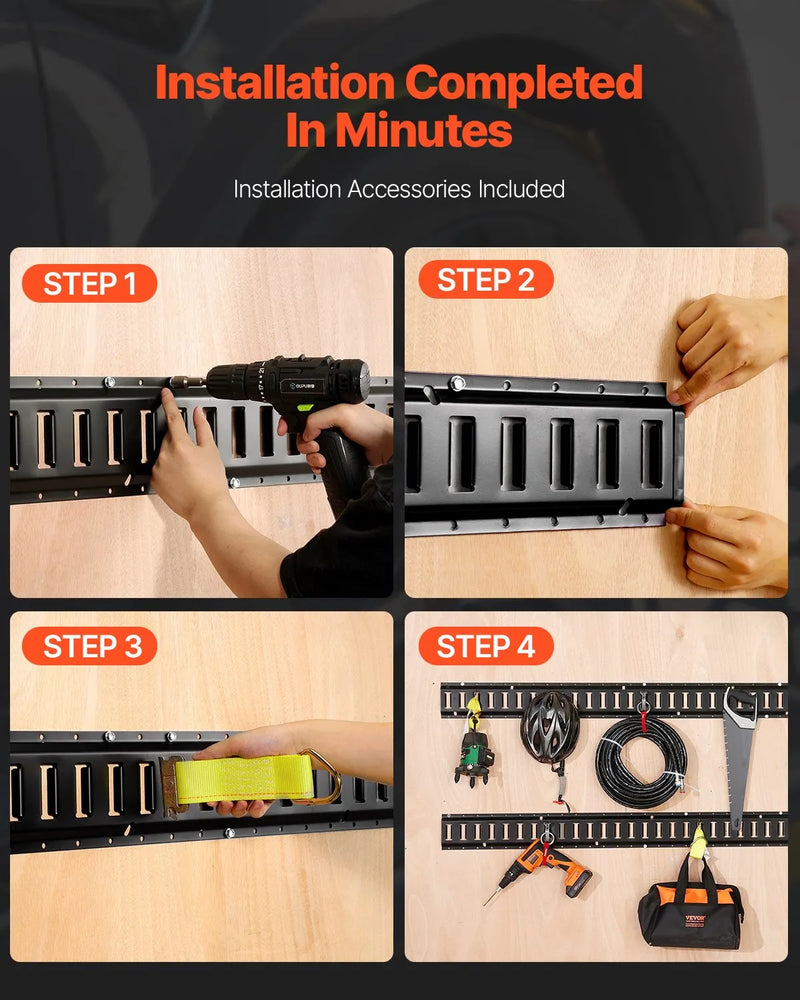 Installation Completed In Minutes

Installation Accessories Included

STEP 1

STEP 2

STEP 3

STEP 4

VEVOR