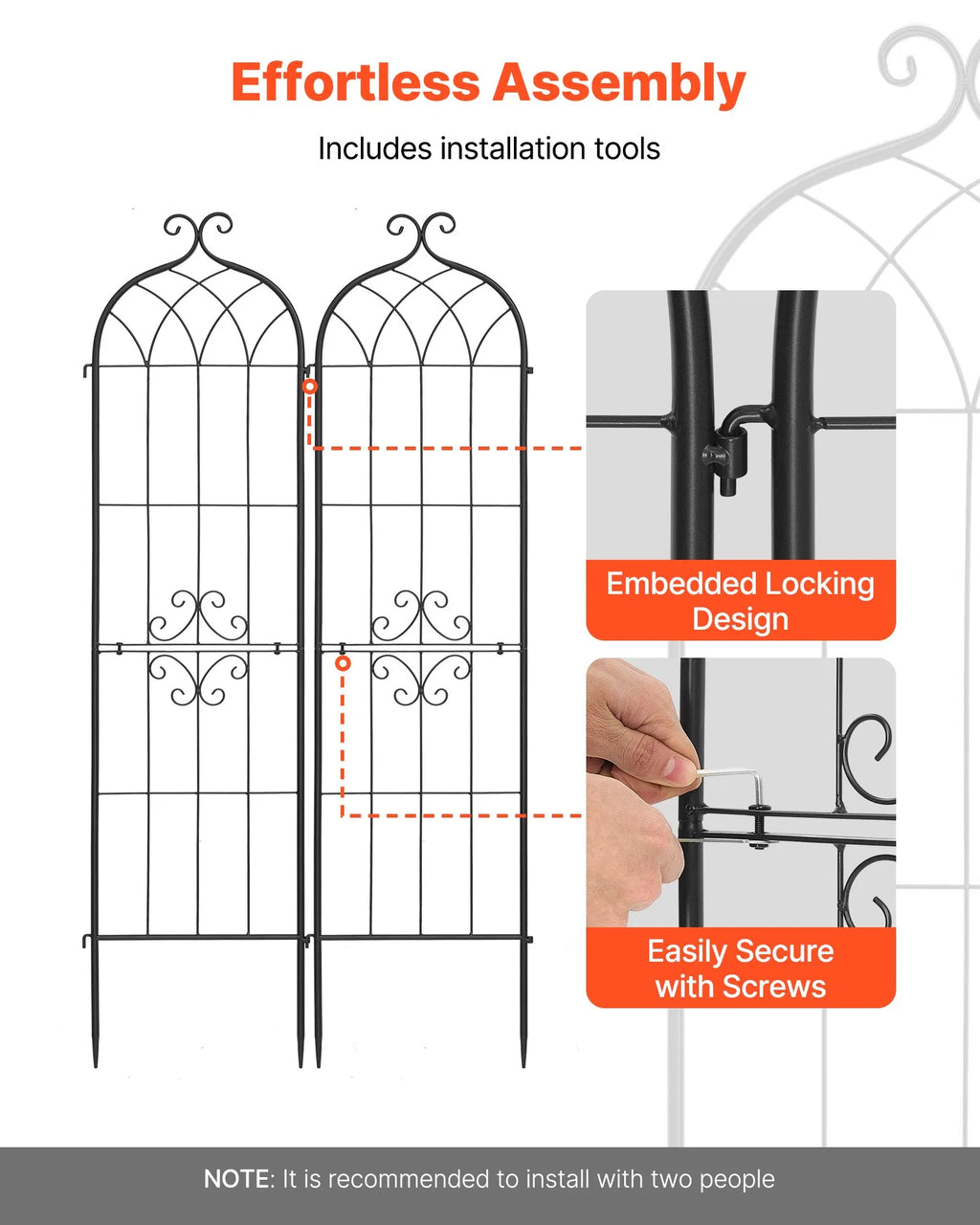 Effortless Assembly

Includes installation tools

Embedded Locking Design

Easily Secure with Screws

NOTE: It is recommended to install with two people