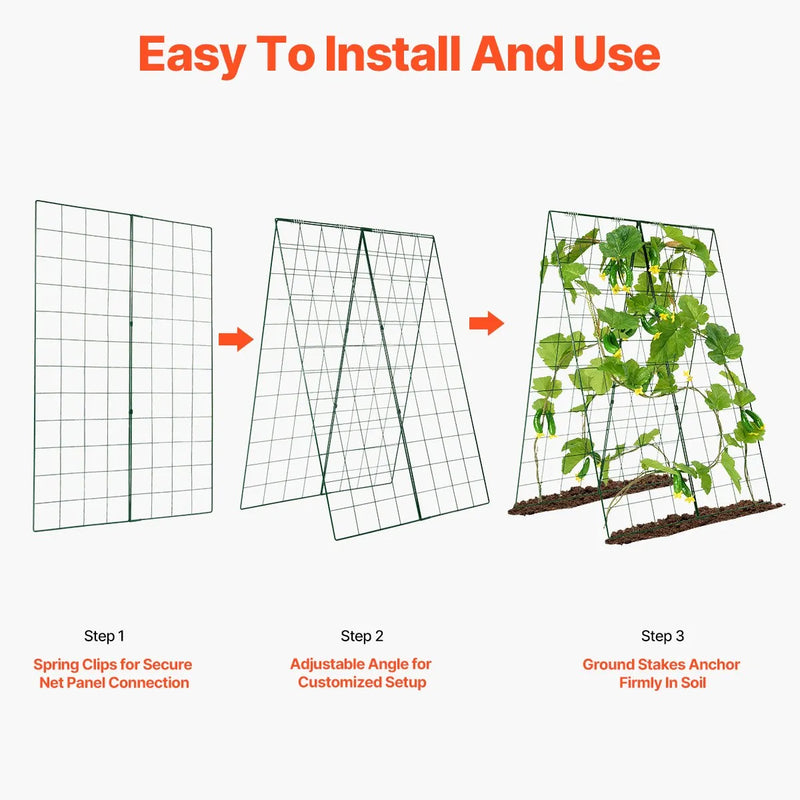 Easy To Install And Use

Step 1

Spring Clips for Secure Net Panel Connection

Step 2

Adjustable Angle for Customized Setup

Step 3

Ground Stakes Anchor Firmly In Soil