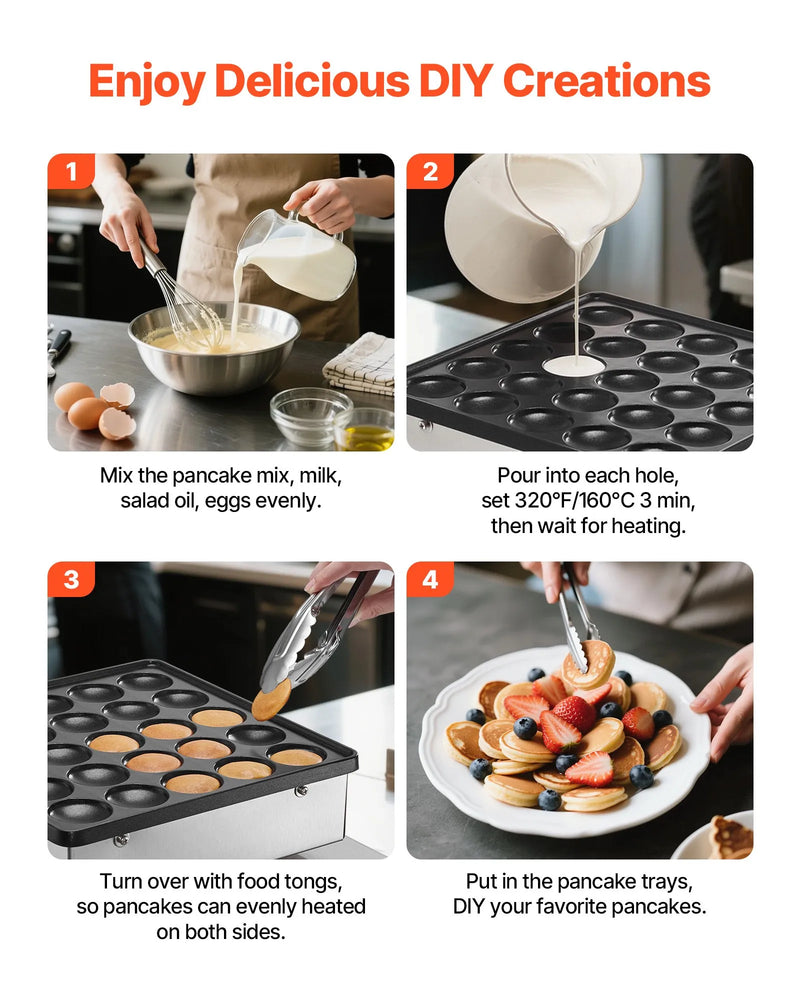 Enjoy Delicious DIY Creations

1

Mix the pancake mix, milk, salad oil, eggs evenly.

2

Pour into each hole, set 320°F/160°C 3 min, then wait for heating.

3

Turn over with food tongs, so pancakes can evenly heated on both sides.

4

Put in the pancake trays, DIY your favorite pancakes.