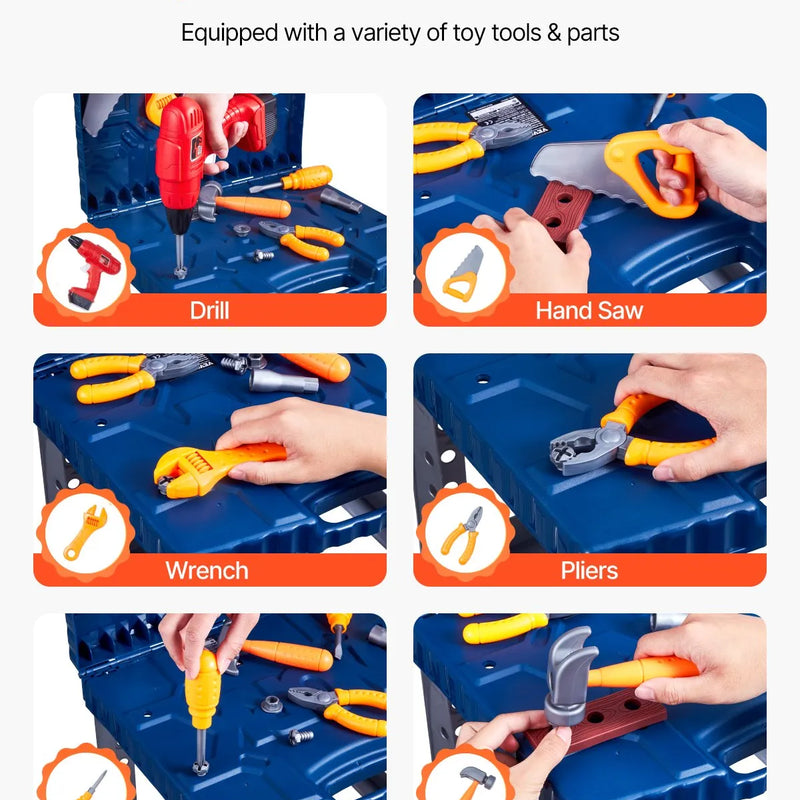 Equipped with a variety of toy tools & parts

Drill

Hand Saw

Wrench

Pliers